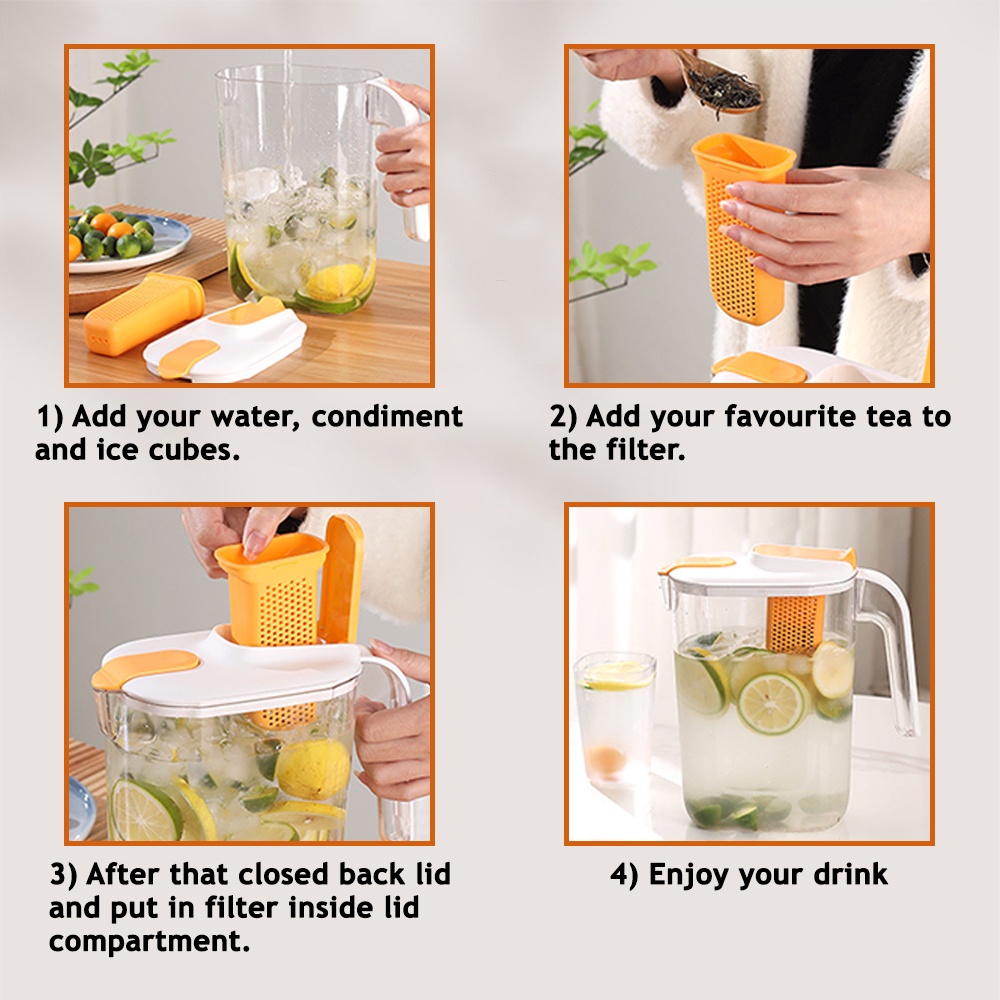 1) Add your water, condiment and ice cubes.

2) Add your favourite tea to the filter.

3) After that closed back lid and put in filter inside lid compartment.

4) Enjoy your drink