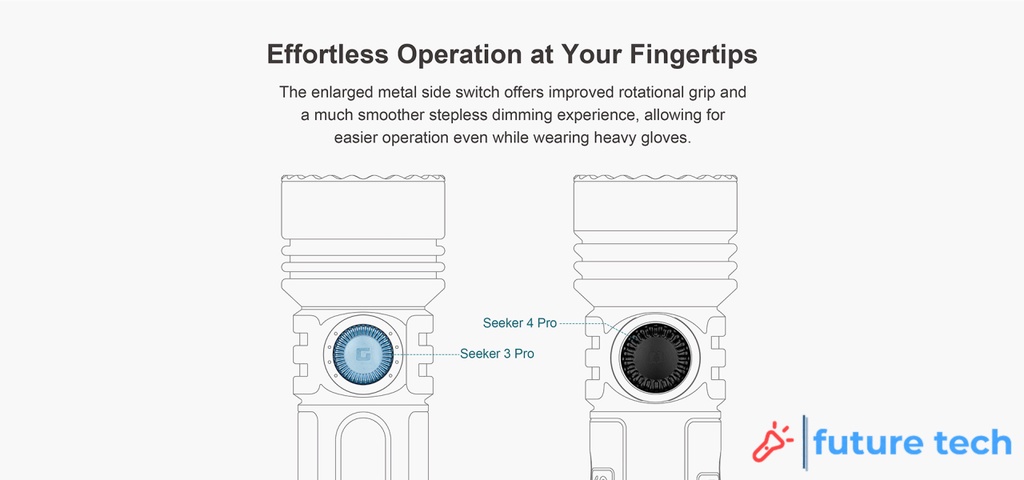 Effortless Operation at Your Fingertips

The enlarged metal side switch offers improved rotational grip and a much smoother stepless dimming experience, allowing for easier operation even while wearing heavy gloves.

Seeker 3 Pro

Seeker 4 Pro

future tech