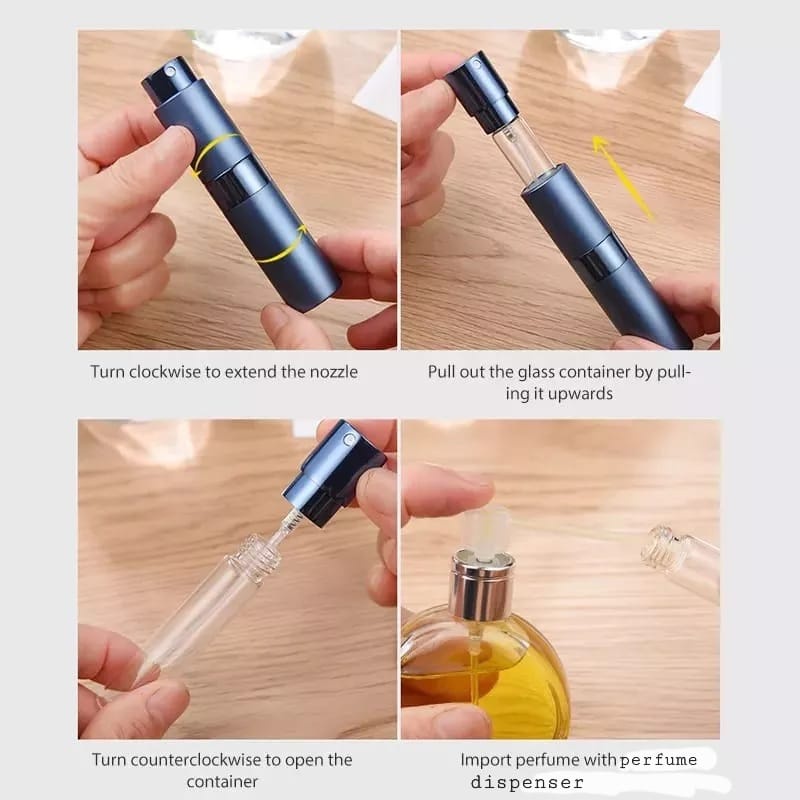 Turn clockwise to extend the nozzle

Pull out the glass container by pulling it upwards

Turn counterclockwise to open the container

Import perfume with perfume dispenser