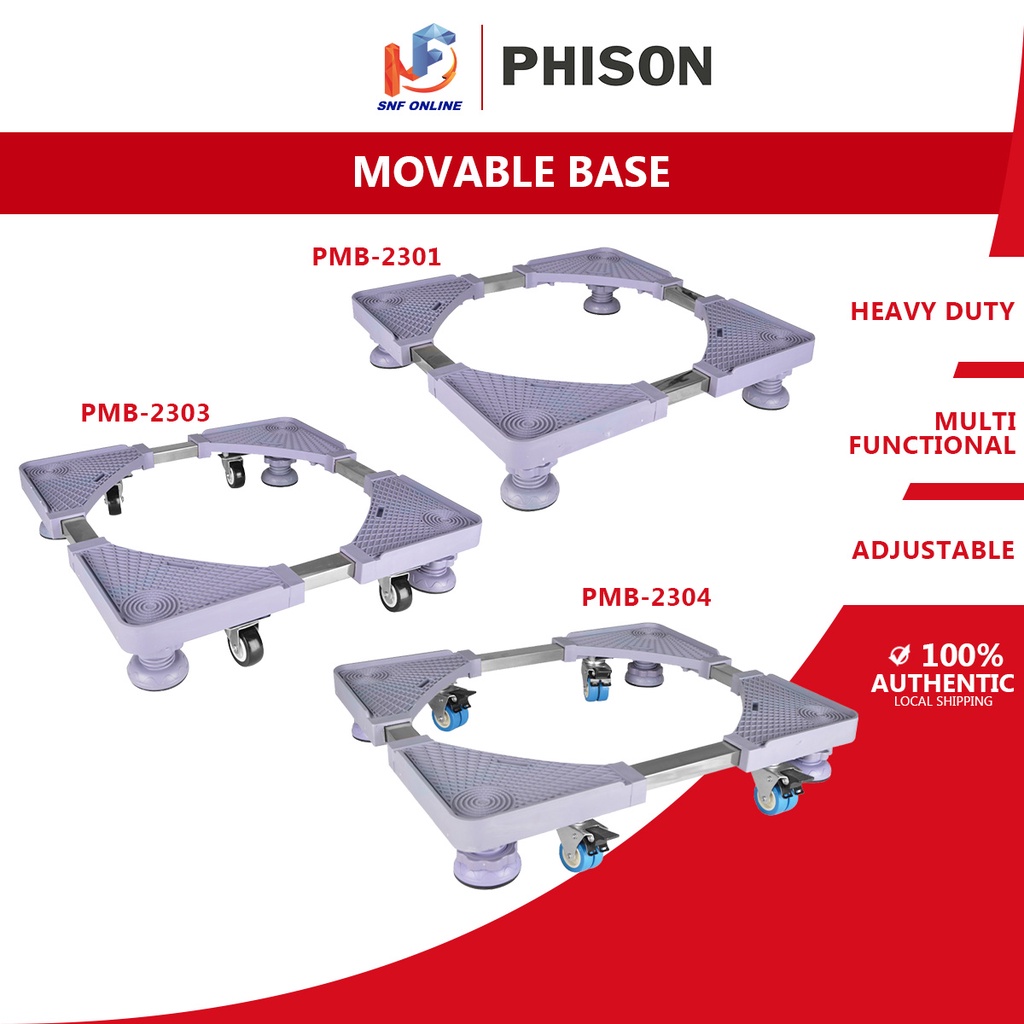 SNF ONLINE

PHISON

MOVABLE BASE

PMB-2301

PMB-2303

PMB-2304

HEAVY DUTY

MULTI FUNCTIONAL

ADJUSTABLE

100% AUTHENTIC
LOCAL SHIPPING