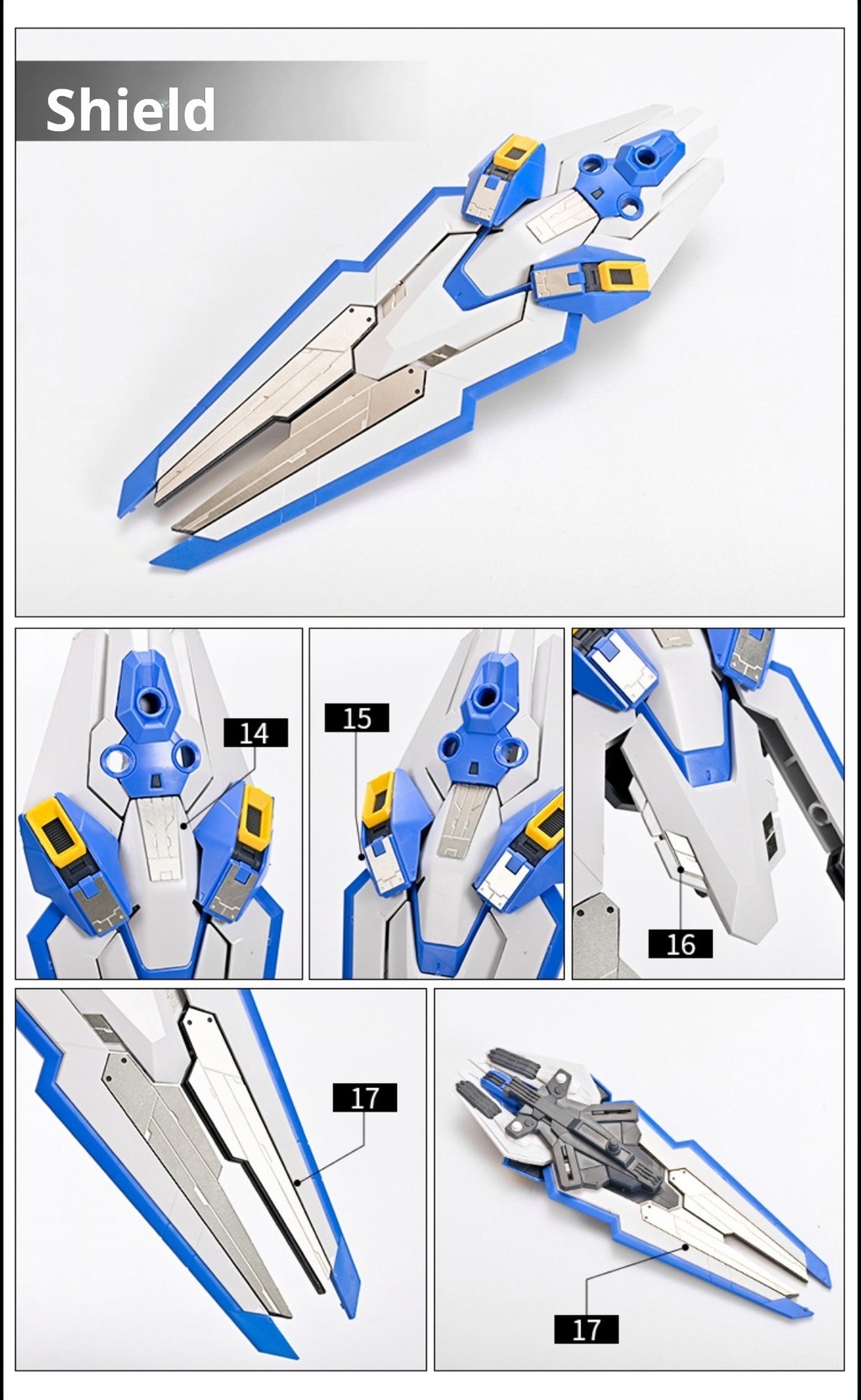 Shield

14

15

16

17

17