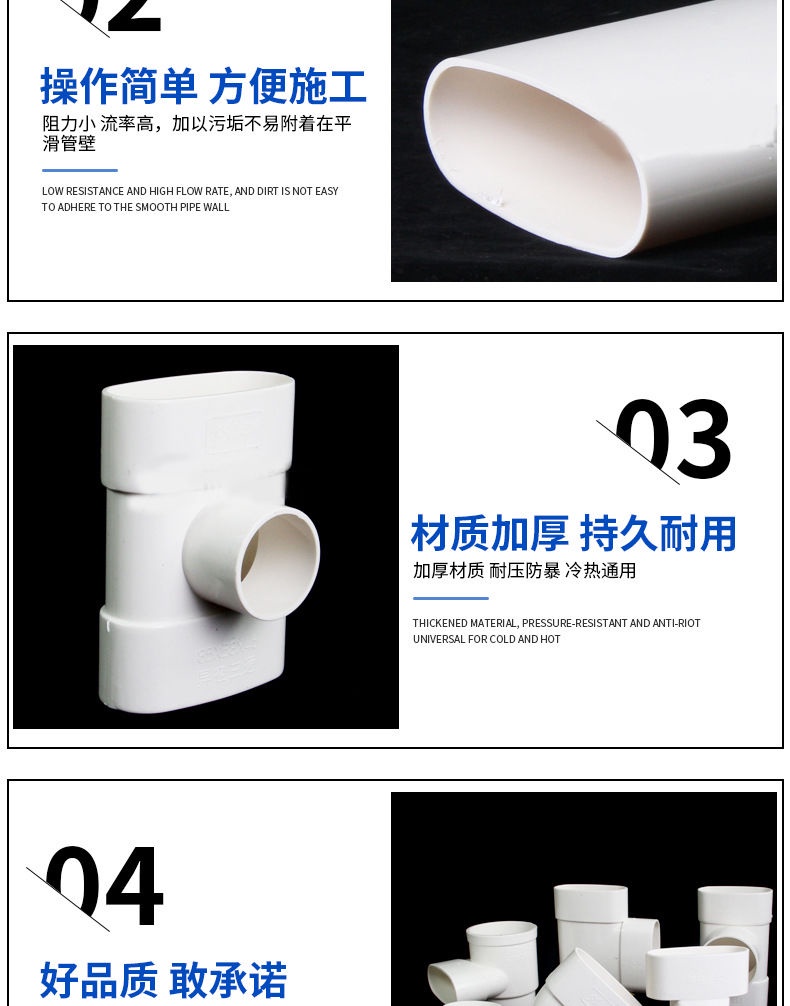 02

操作简单 方便施工

阻力小 流率高，加以污垢不易附着在平滑管壁

LOW RESISTANCE AND HIGH FLOW RATE, AND DIRT IS NOT EASY TO ADHERE TO THE SMOOTH PIPE WALL

03

材质加厚 持久耐用

加厚材质 耐压防暴 冷热通用

THICKENED MATERIAL, PRESSURE-RESISTANT AND ANTI-RIOT UNIVERSAL FOR COLD AND HOT

04

好品质 敢承诺