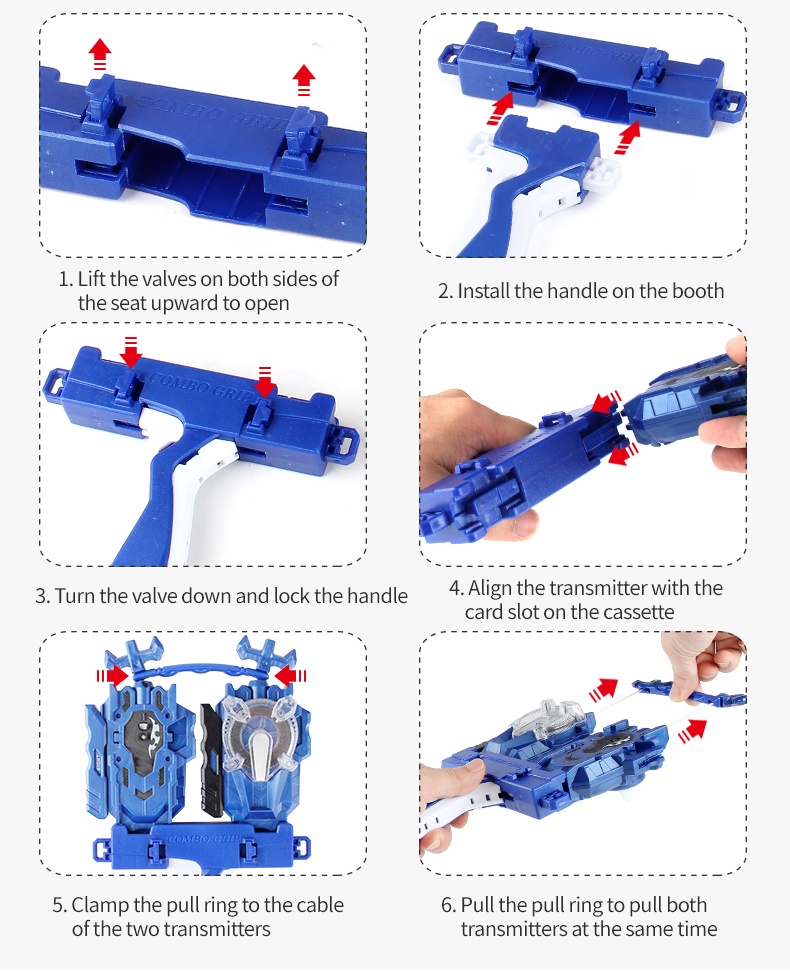 COMBO GRIP

1. Lift the valves on both sides of the seat upward to open

2. Install the handle on the booth

COMBO GRIP

3. Turn the valve down and lock the handle

4. Align the transmitter with the card slot on the cassette

COMBO GRIP

5. Clamp the pull ring to the cable of the two transmitters

6. Pull the pull ring to pull both transmitters at the same time