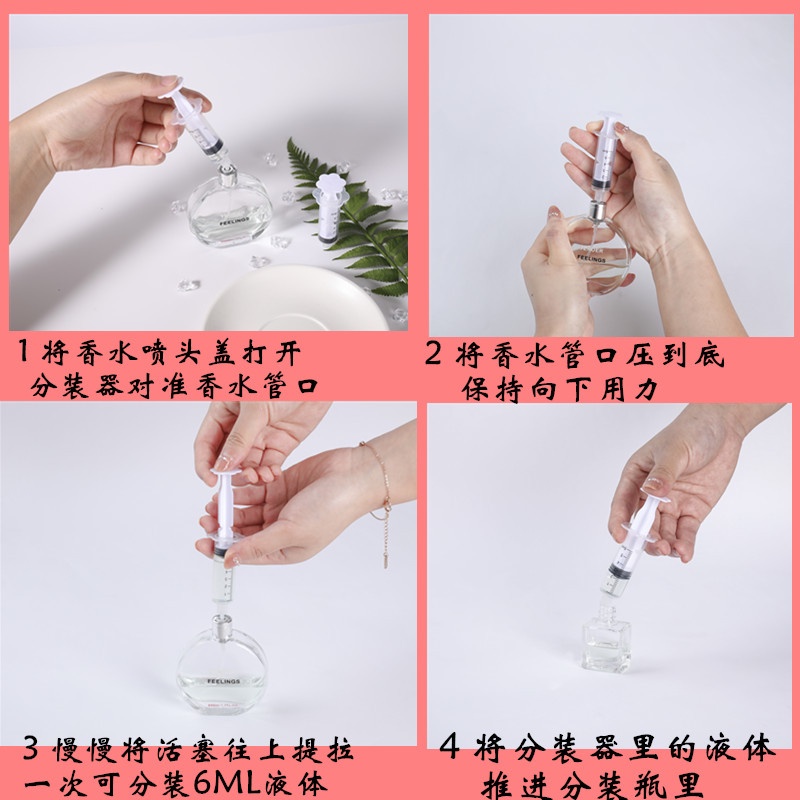 FEELINGS

1 将香水喷头盖打开
分装器对准香水管口

FEELINGS

2 将香水管口压到底
保持向下用力

FEELINGS

3 慢慢将活塞往上提拉
一次可分装6ML液体

4 将分装器里的液体
推进分装瓶里