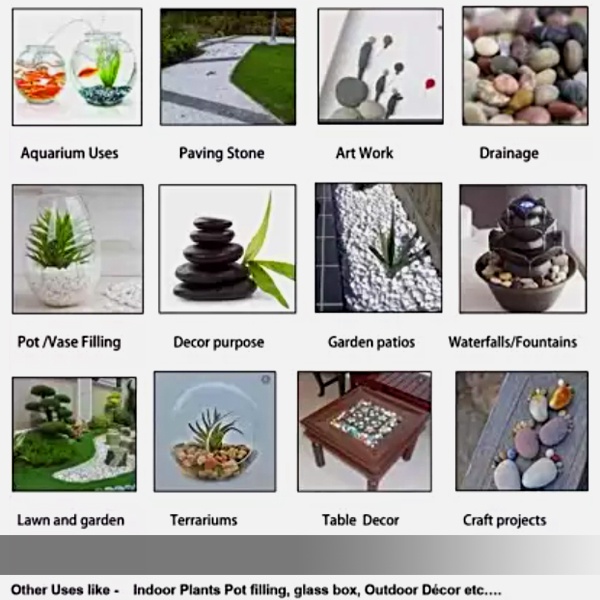 Aquarium Uses

Paving Stone

Art Work

Drainage

Pot /Vase Filling

Decor purpose

Garden patios

Waterfalls/Fountains

Lawn and garden

Terrariums

Table Decor

Craft projects

Other Uses like - Indoor Plants Pot filling, glass box, Outdoor Décor etc....