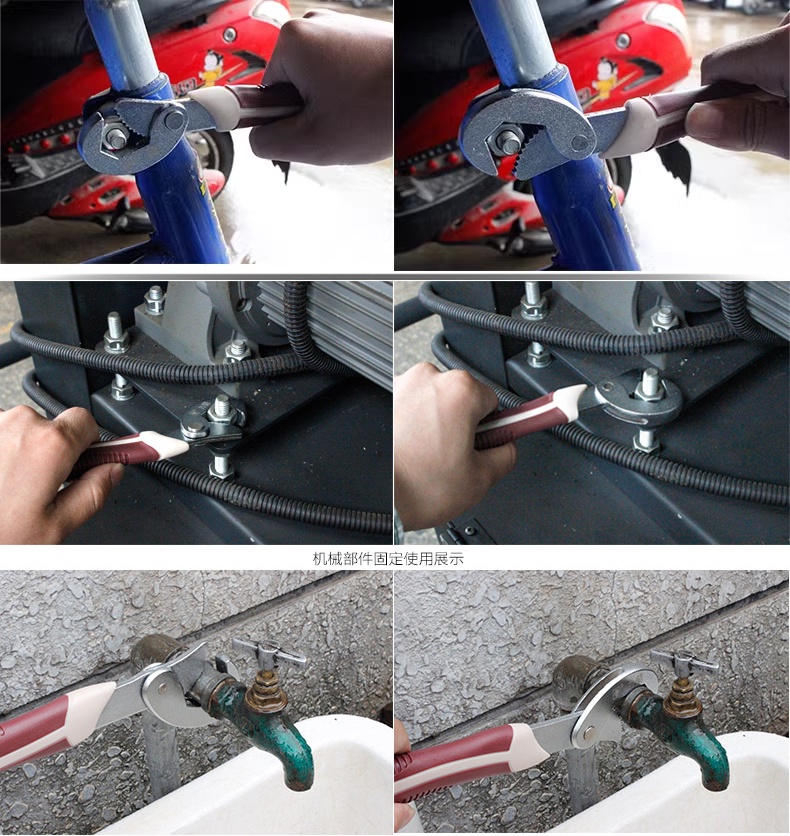 机械部件固定使用展示