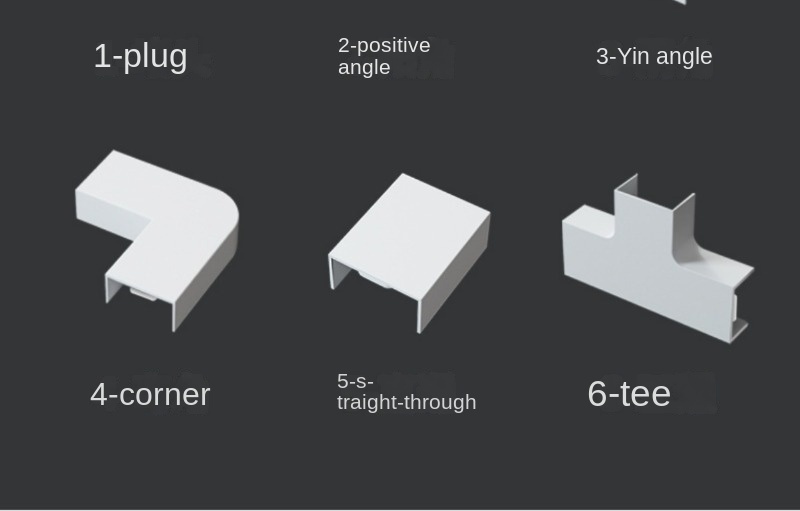 1-plug

2-positive angle

3-Yin angle

4-corner

5-s-traight-through

6-tee