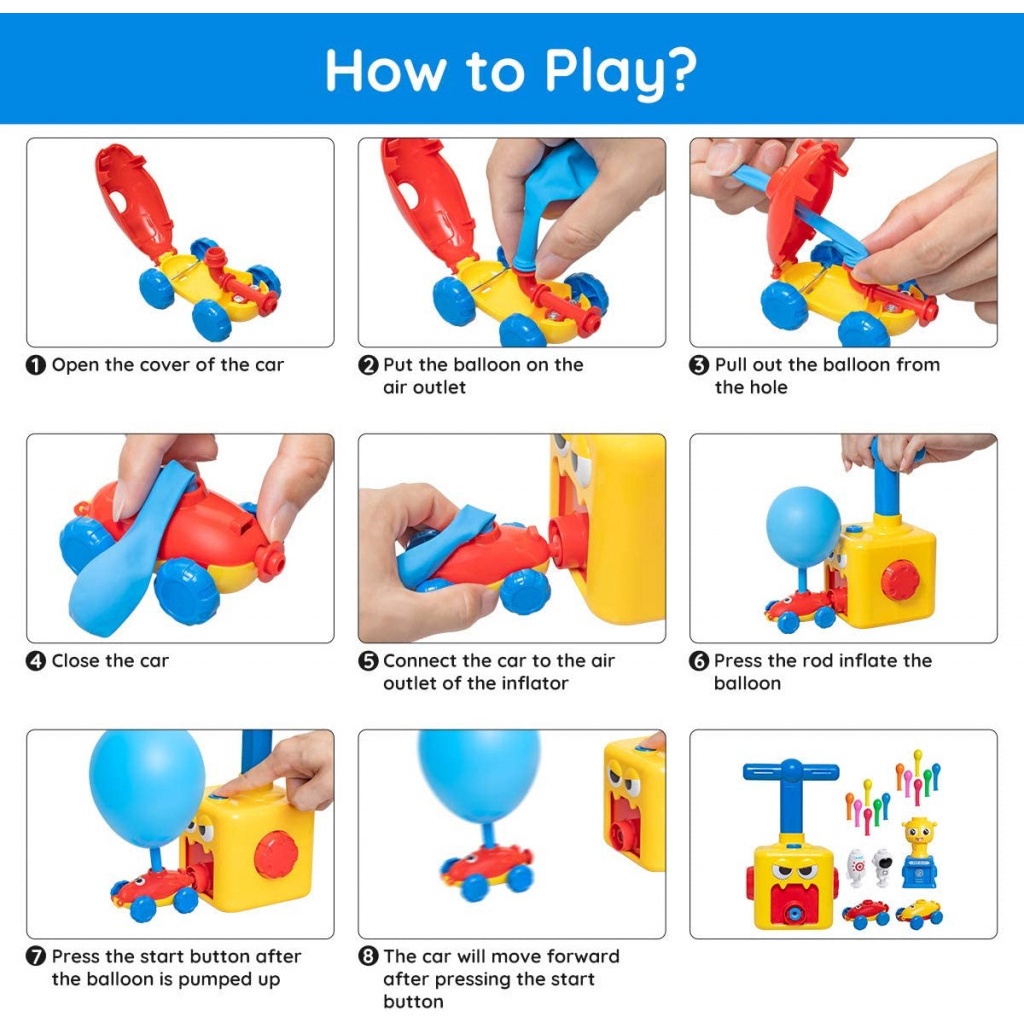 How to Play?

❶ Open the cover of the car

❷ Put the balloon on the air outlet

❸ Pull out the balloon from the hole

❹ Close the car

❺ Connect the car to the air outlet of the inflator

❻ Press the rod inflate the balloon

❼ Press the start button after the balloon is pumped up

❽ The car will move forward after pressing the start button