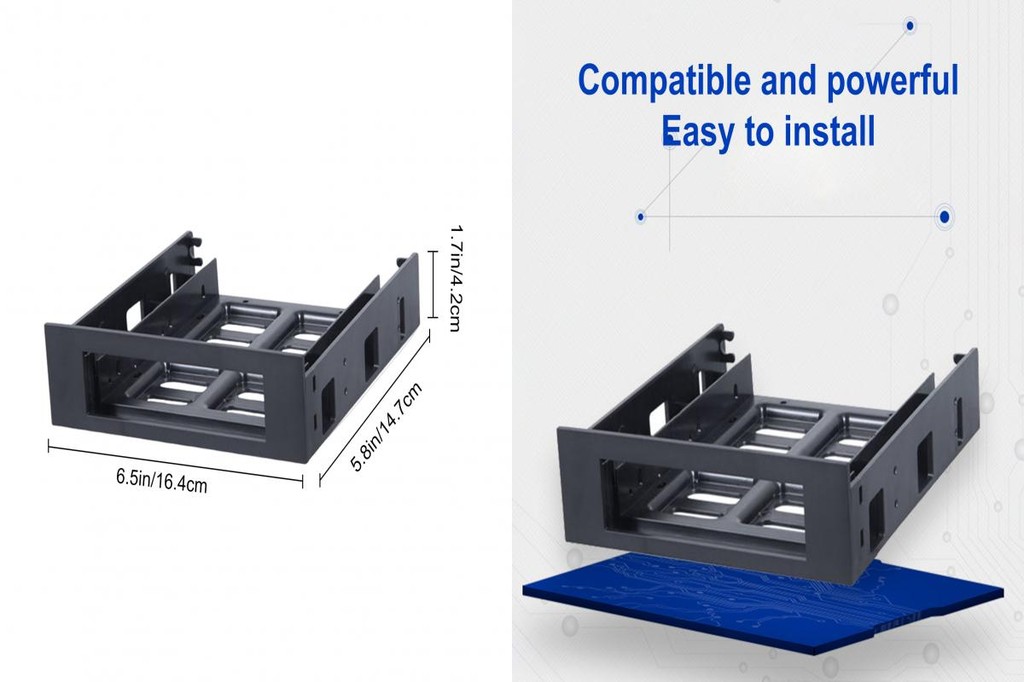 1.7in/4.2cm
5.8in/14.7cm
6.5in/16.4cm

Compatible and powerful
Easy to install