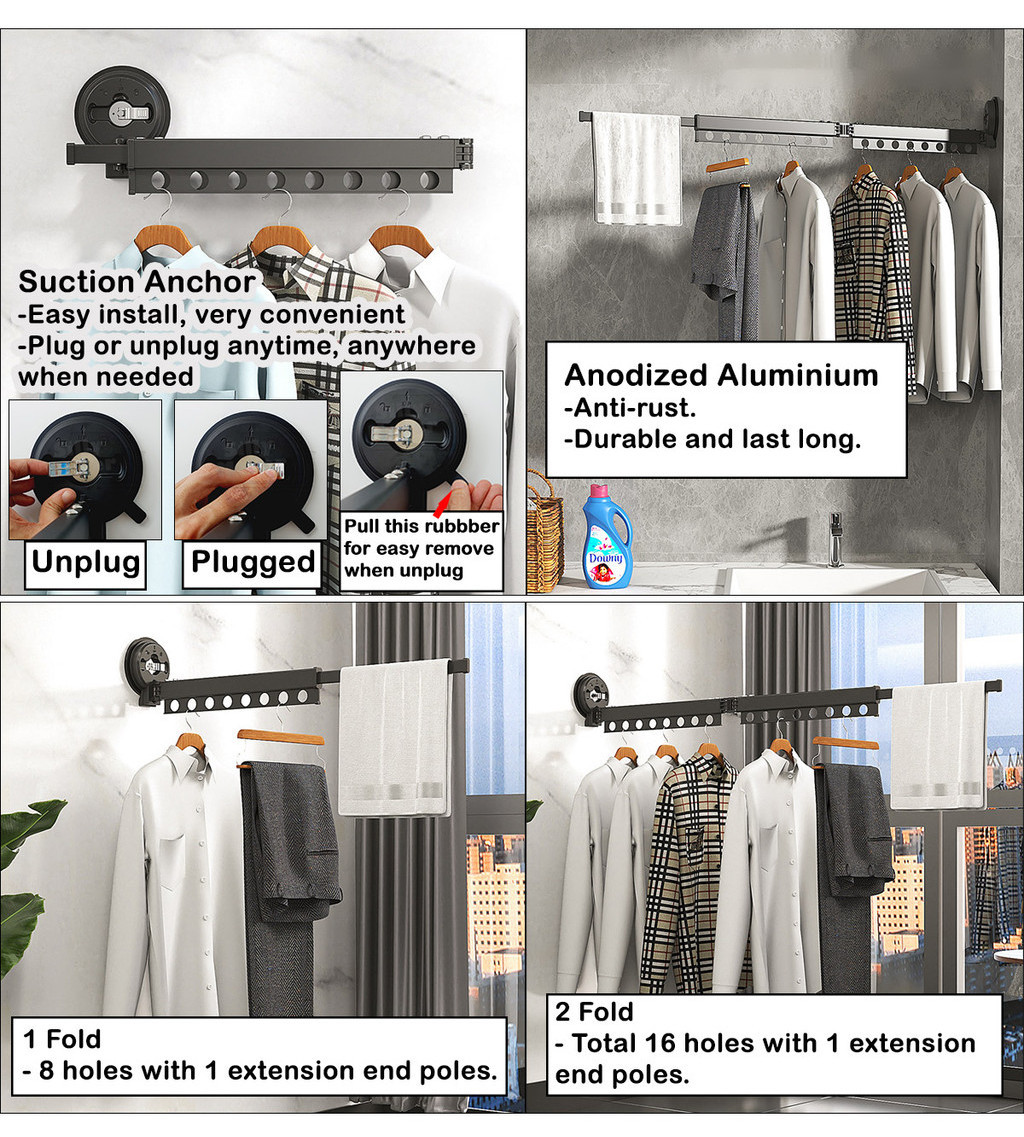 Suction Anchor
-Easy install, very convenient
-Plug or unplug anytime, anywhere when needed

Unplug

Plugged

Pull this rubbber for easy remove when unplug

Anodized Aluminium
-Anti-rust.
-Durable and last long.

Downy

1 Fold
- 8 holes with 1 extension end poles.

2 Fold
- Total 16 holes with 1 extension end poles.