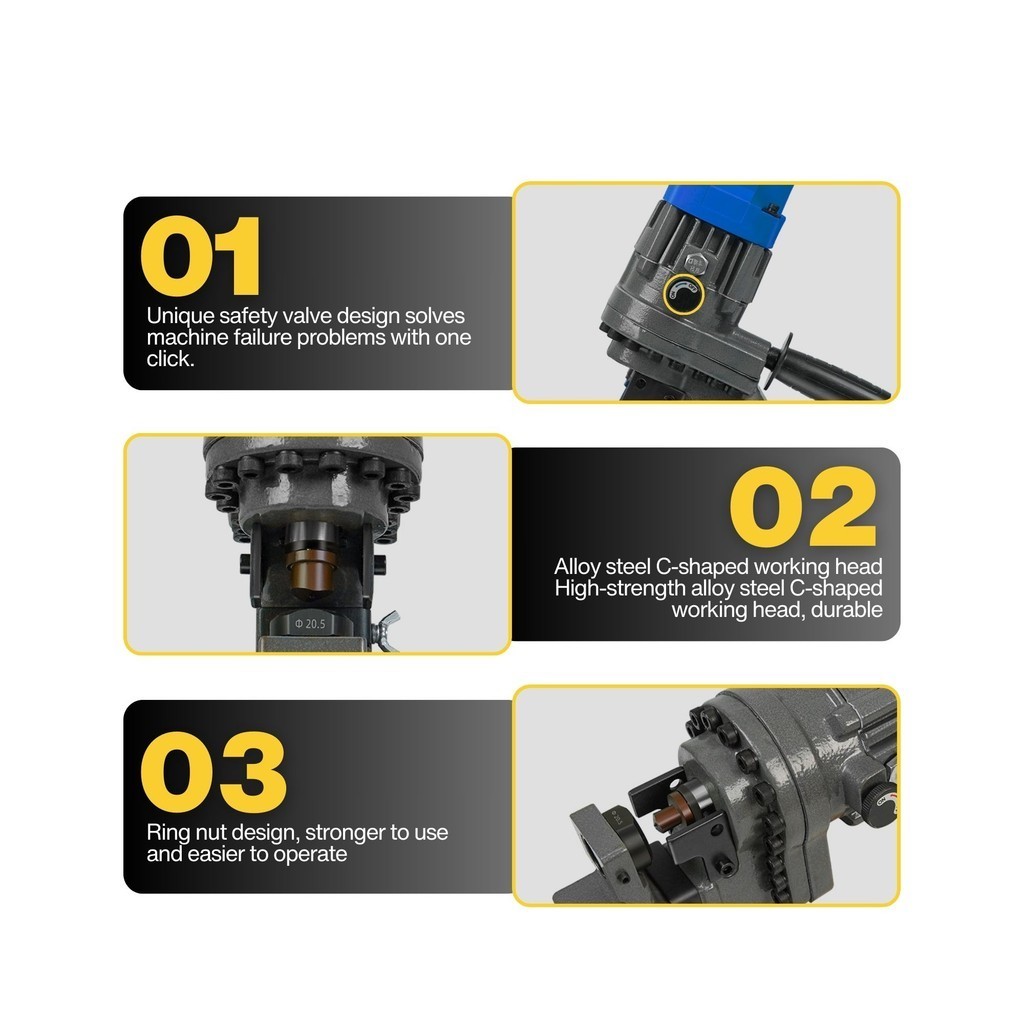 01

Unique safety valve design solves machine failure problems with one click.

Φ 20.5

02

Alloy steel C-shaped working head High-strength alloy steel C-shaped working head, durable

03

Ring nut design, stronger to use and easier to operate