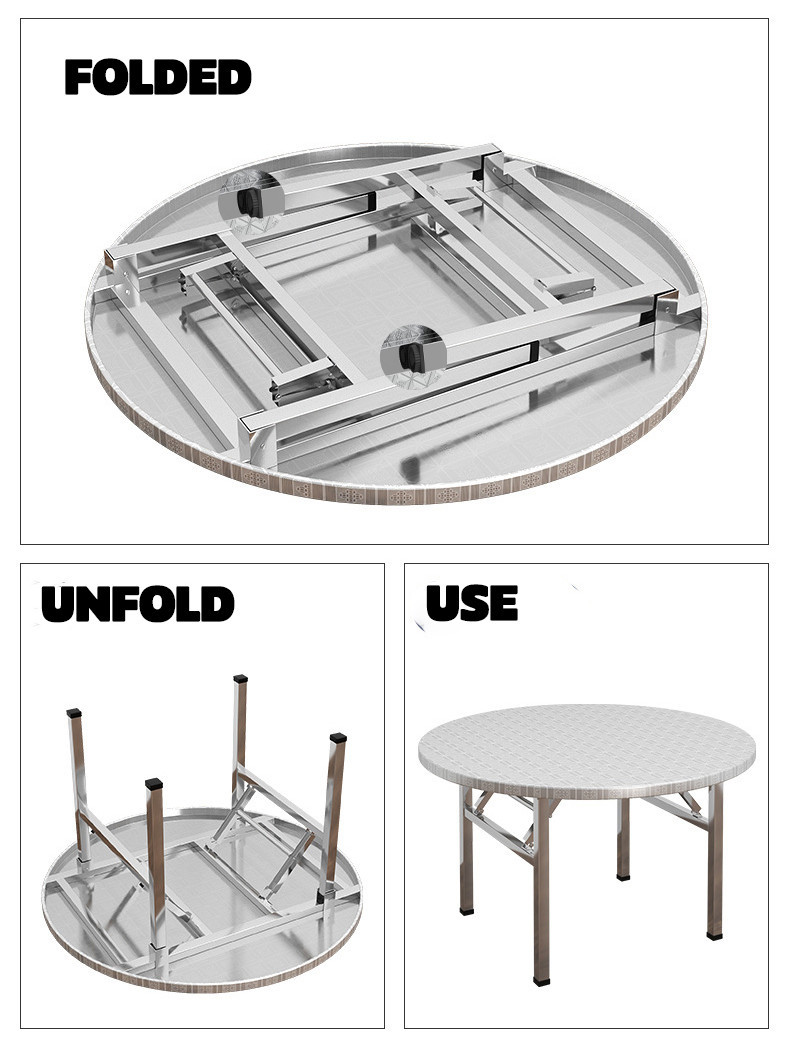 FOLDED

UNFOLD

USE