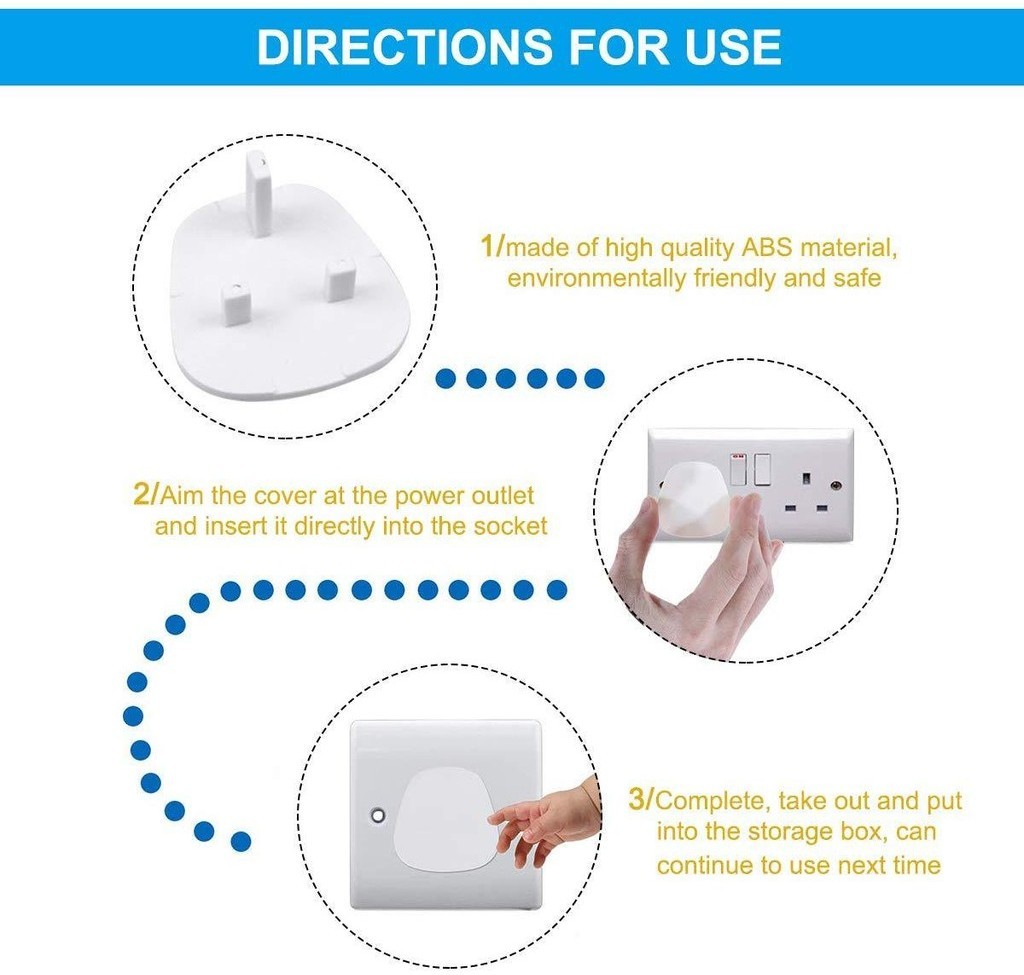 DIRECTIONS FOR USE

1/made of high quality ABS material, environmentally friendly and safe

2/Aim the cover at the power outlet and insert it directly into the socket

3/Complete, take out and put into the storage box, can continue to use next time