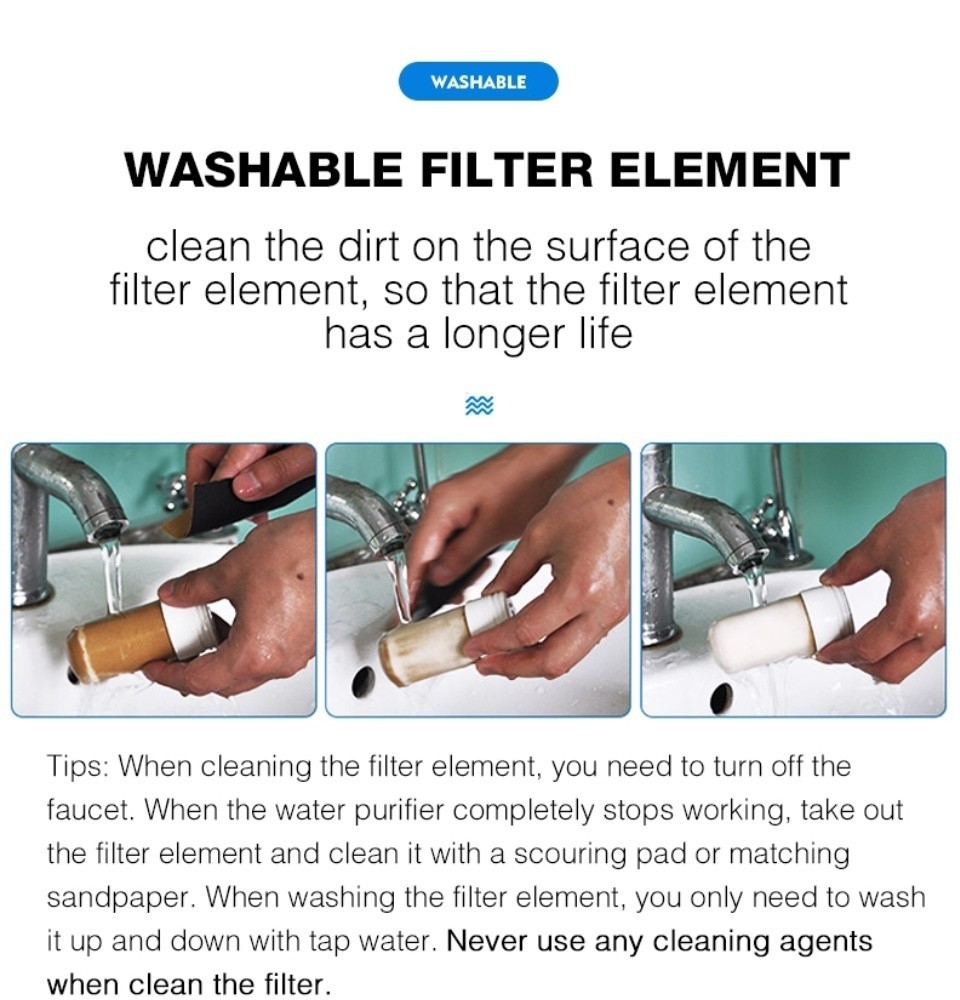 WASHABLE

WASHABLE FILTER ELEMENT

clean the dirt on the surface of the filter element, so that the filter element has a longer life

Tips: When cleaning the filter element, you need to turn off the faucet. When the water purifier completely stops working, take out the filter element and clean it with a scouring pad or matching sandpaper. When washing the filter element, you only need to wash it up and down with tap water. Never use any cleaning agents when clean the filter.