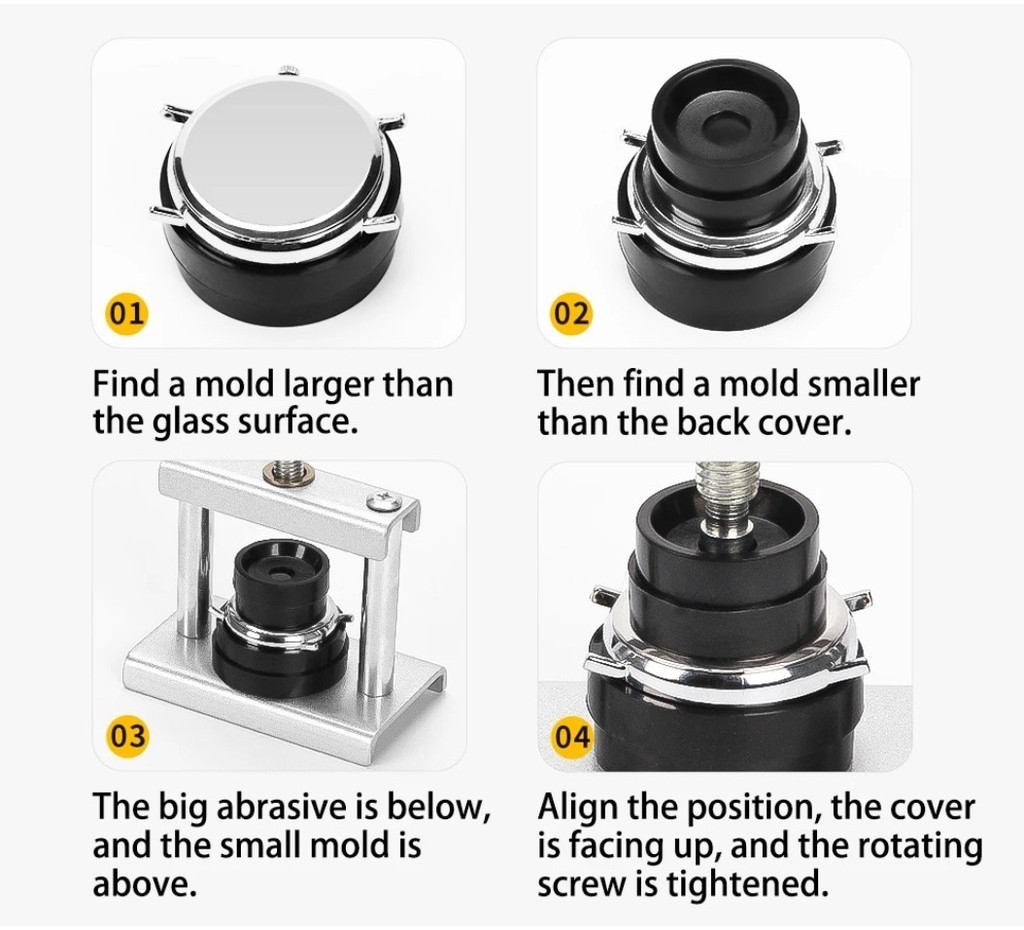 01

Find a mold larger than the glass surface.

02

Then find a mold smaller than the back cover.

03

The big abrasive is below, and the small mold is above.

04

Align the position, the cover is facing up, and the rotating screw is tightened.