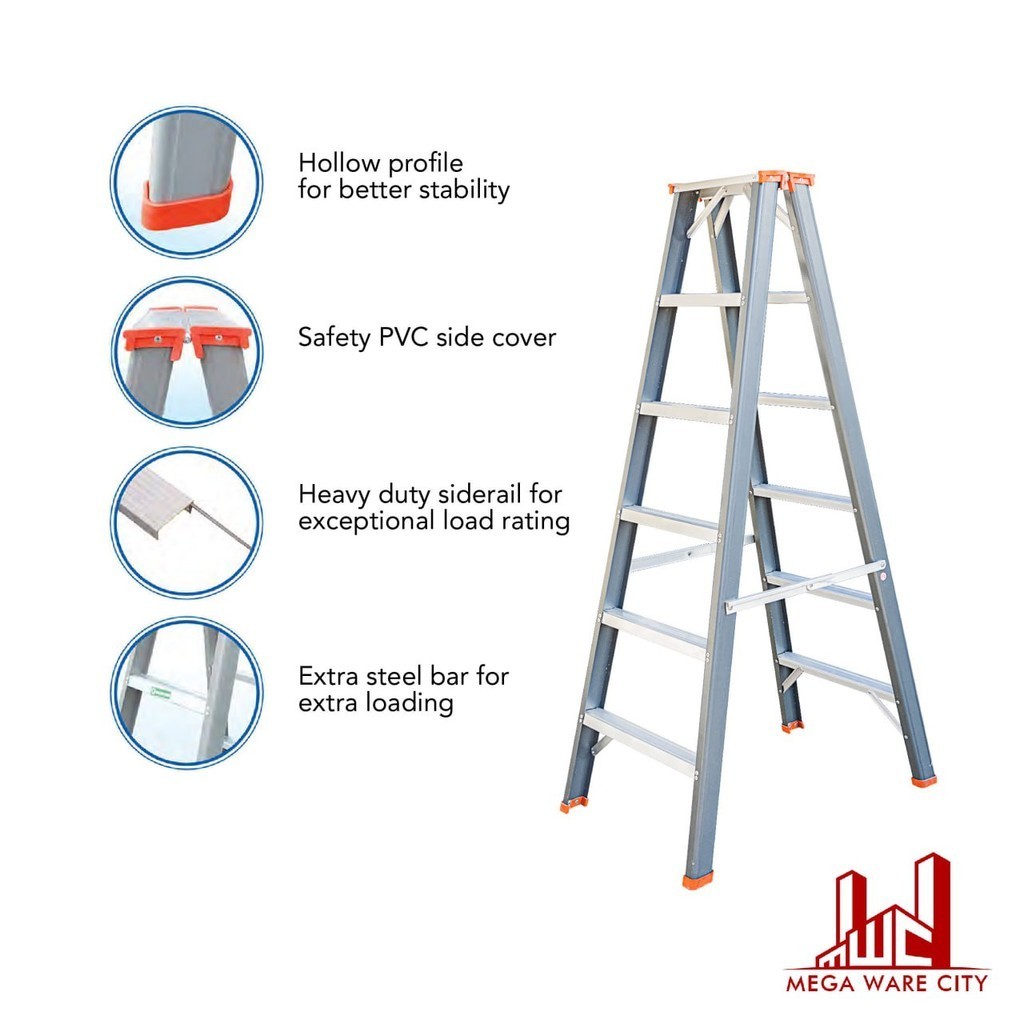 Hollow profile for better stability

Safety PVC side cover

Heavy duty siderail for exceptional load rating

Extra steel bar for extra loading

MEGA WARE CITY