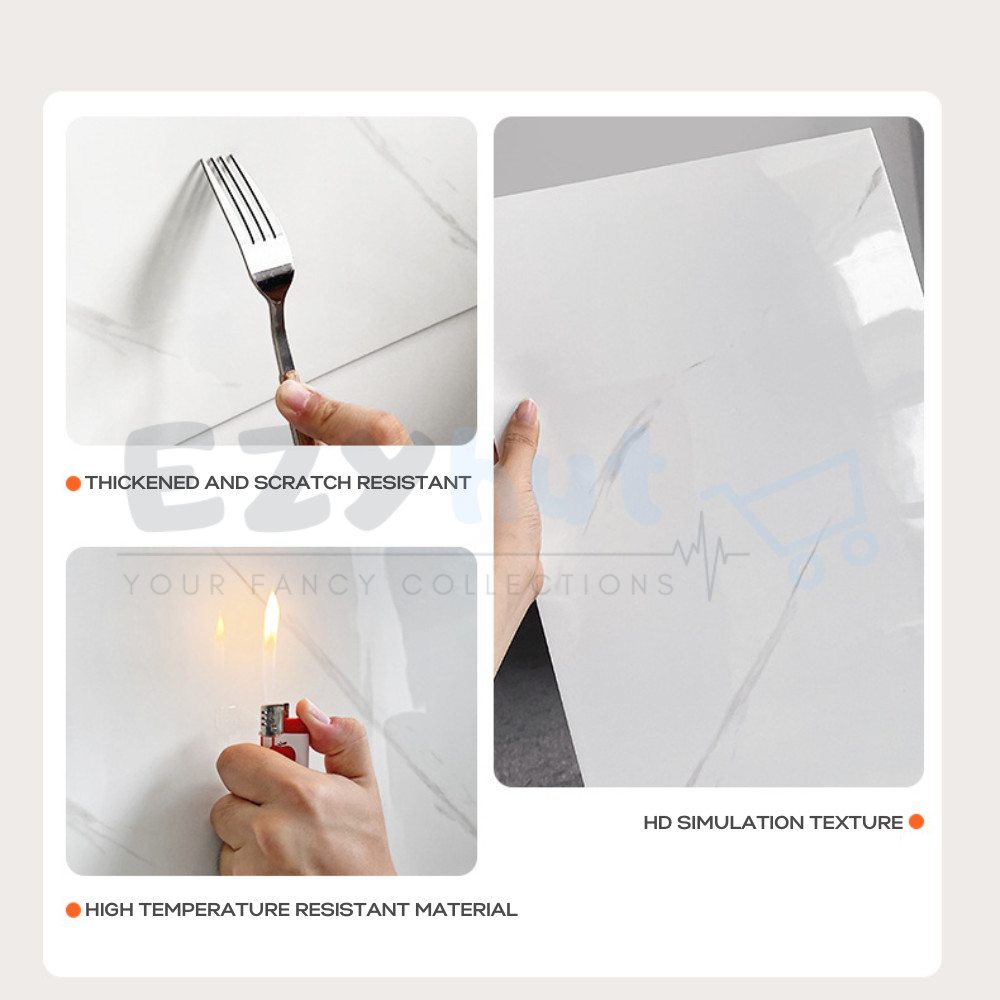 THICKENED AND SCRATCH RESISTANT

Ezyhut
YOUR FANCY COLLECTIONS

HD SIMULATION TEXTURE

HIGH TEMPERATURE RESISTANT MATERIAL