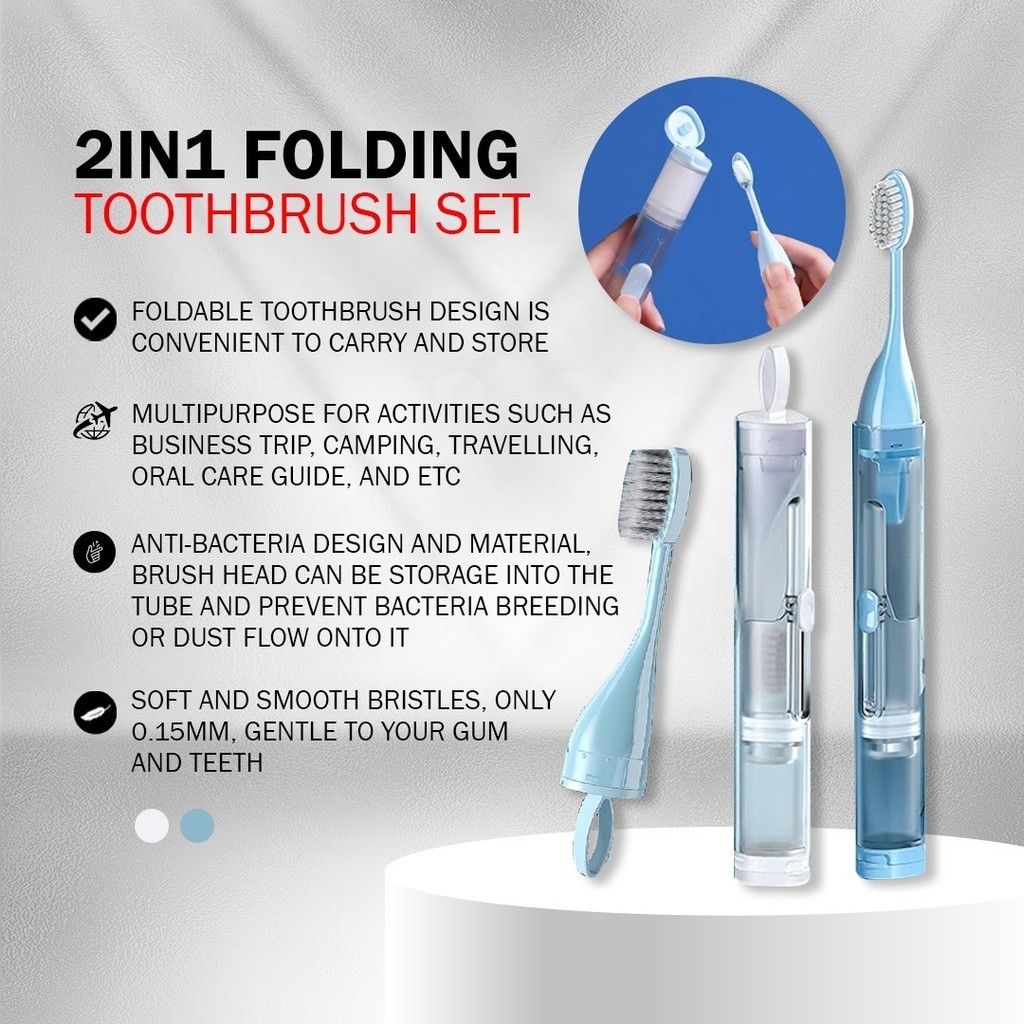 2IN1 FOLDING
TOOTHBRUSH SET

FOLDABLE TOOTHBRUSH DESIGN IS CONVENIENT TO CARRY AND STORE

MULTIPURPOSE FOR ACTIVITIES SUCH AS BUSINESS TRIP, CAMPING, TRAVELLING, ORAL CARE GUIDE, AND ETC

ANTI-BACTERIA DESIGN AND MATERIAL, BRUSH HEAD CAN BE STORAGE INTO THE TUBE AND PREVENT BACTERIA BREEDING OR DUST FLOW ONTO IT

SOFT AND SMOOTH BRISTLES, ONLY 0.15MM, GENTLE TO YOUR GUM AND TEETH