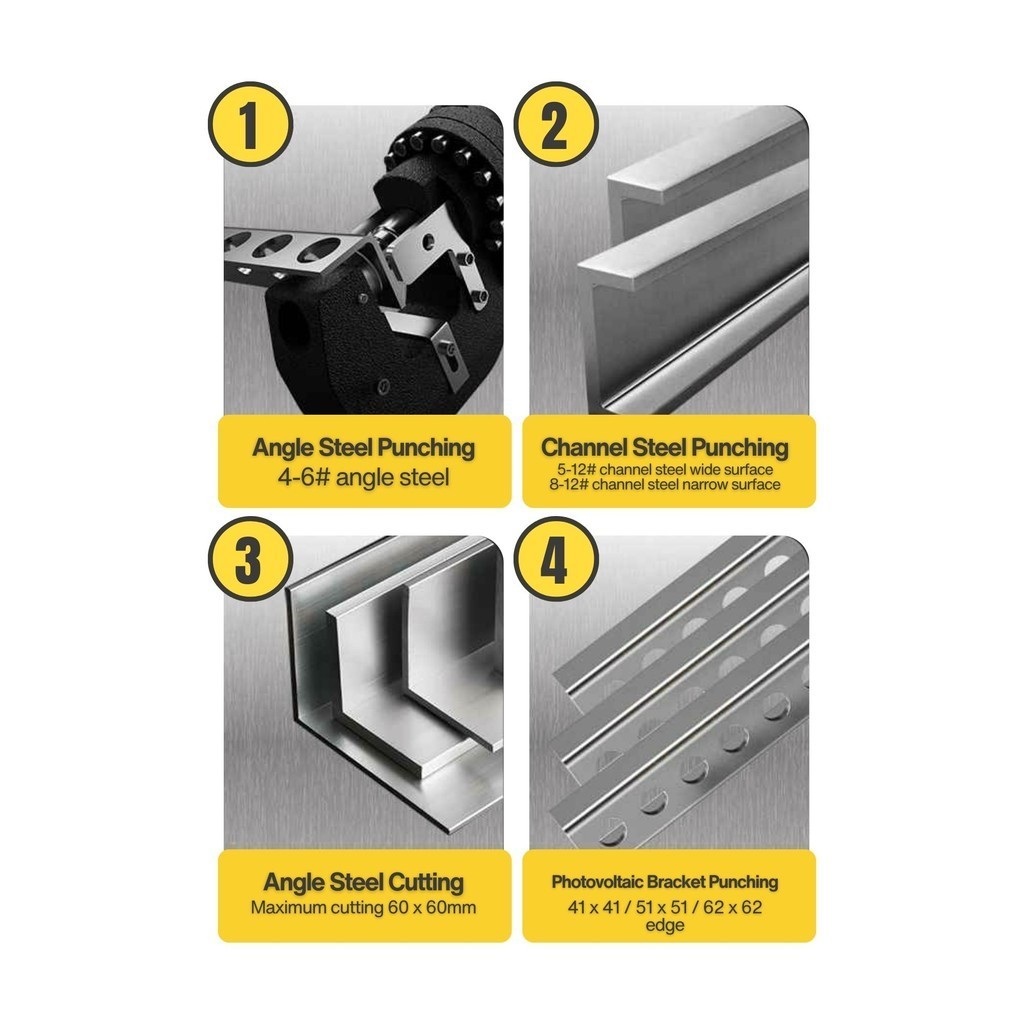 1

Angle Steel Punching
4-6# angle steel

2

Channel Steel Punching
5-12# channel steel wide surface
8-12# channel steel narrow surface

3

Angle Steel Cutting
Maximum cutting 60 x 60mm

4

Photovoltaic Bracket Punching
41 x 41 / 51 x 51 / 62 x 62 edge