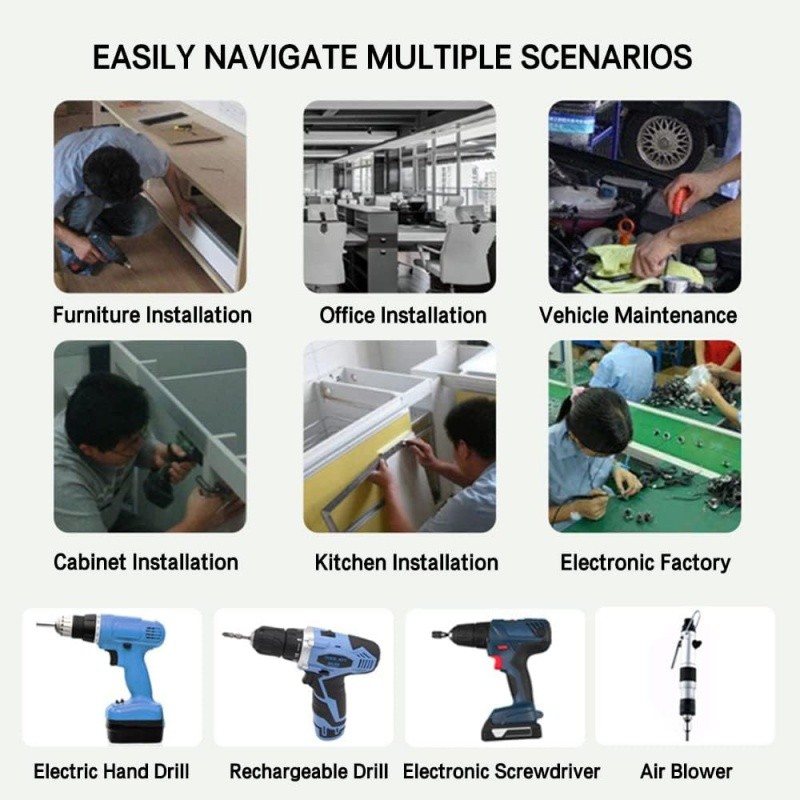 EASILY NAVIGATE MULTIPLE SCENARIOS

Furniture Installation

Office Installation

Vehicle Maintenance

Cabinet Installation

Kitchen Installation

Electronic Factory

Electric Hand Drill

Rechargeable Drill

Electronic Screwdriver

Air Blower