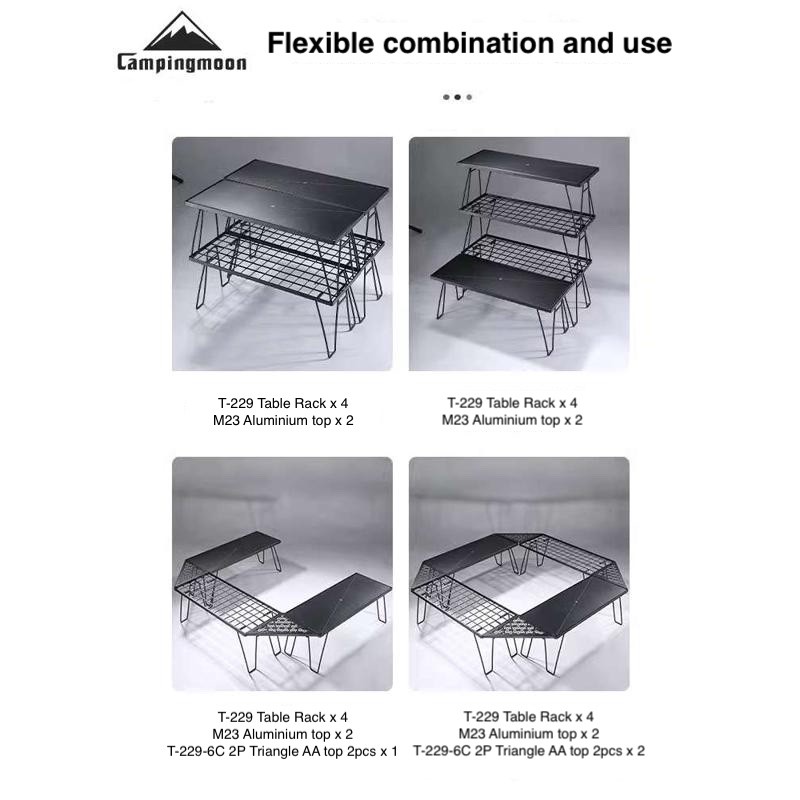 Campingmoon

Flexible combination and use

T-229 Table Rack x 4
M23 Aluminium top x 2

T-229 Table Rack x 4
M23 Aluminium top x 2

T-229 Table Rack x 4
M23 Aluminium top x 2
T-229-6C 2P Triangle AA top 2pcs x 1

T-229 Table Rack x 4
M23 Aluminium top x 2
T-229-6C 2P Triangle AA top 2pcs x 2