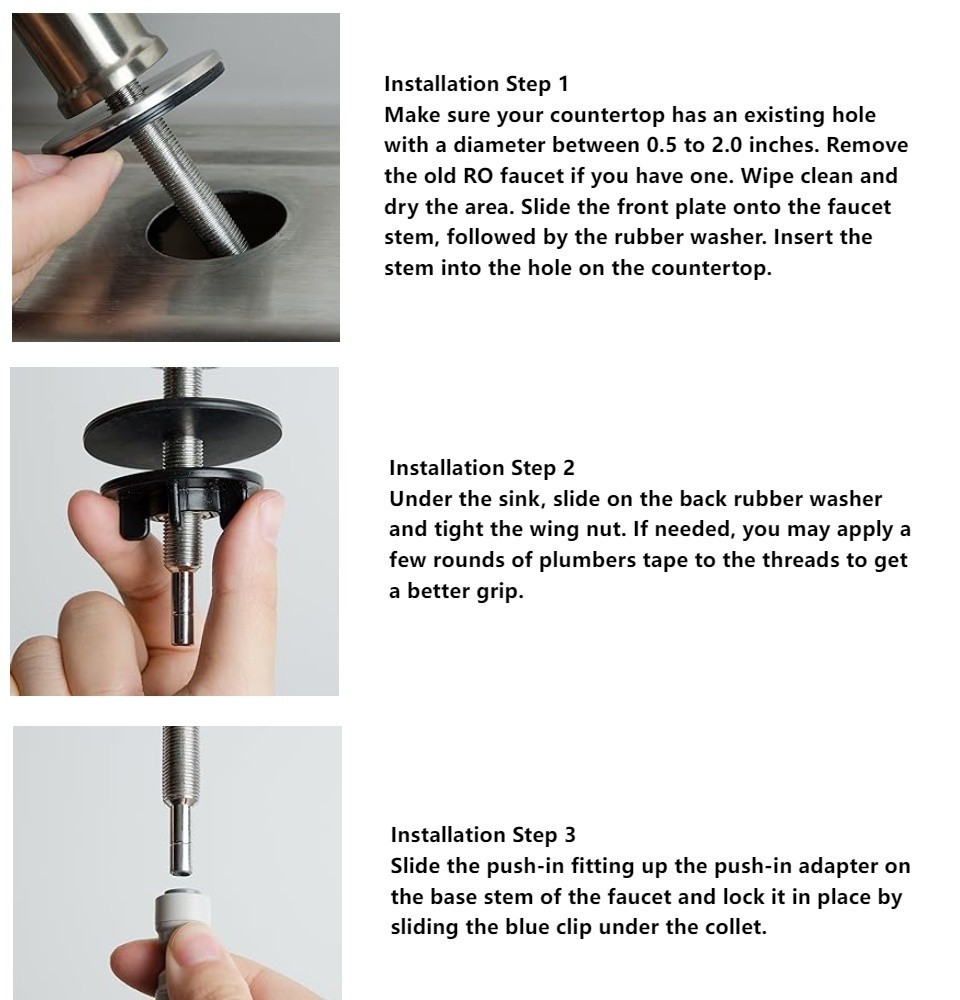 Installation Step 1
Make sure your countertop has an existing hole with a diameter between 0.5 to 2.0 inches. Remove the old RO faucet if you have one. Wipe clean and dry the area. Slide the front plate onto the faucet stem, followed by the rubber washer. Insert the stem into the hole on the countertop.

Installation Step 2
Under the sink, slide on the back rubber washer and tight the wing nut. If needed, you may apply a few rounds of plumbers tape to the threads to get a better grip.

Installation Step 3
Slide the push-in fitting up the push-in adapter on the base stem of the faucet and lock it in place by sliding the blue clip under the collet.