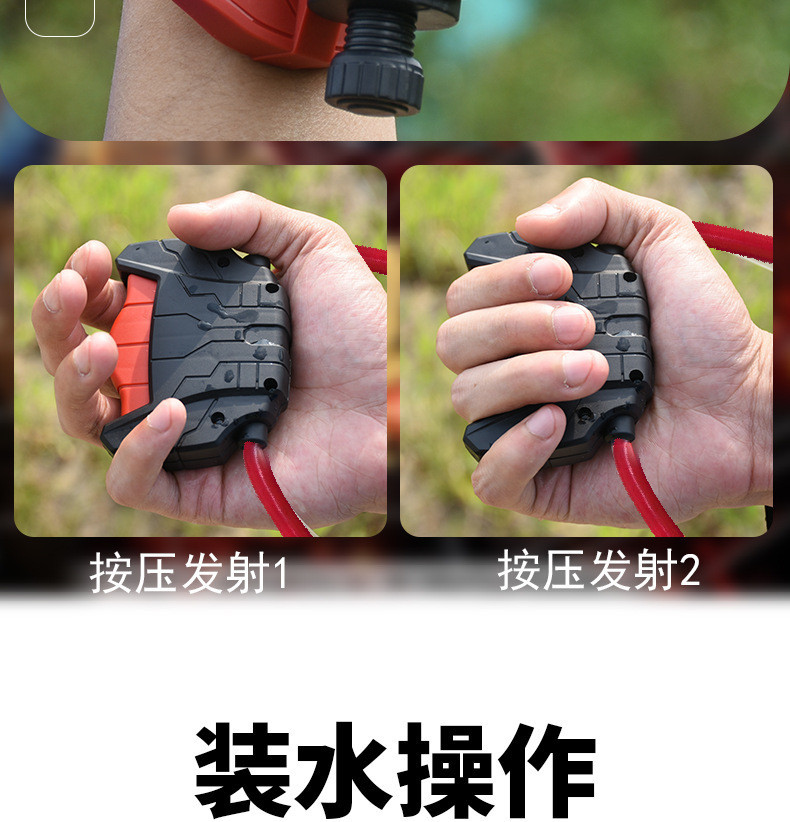 按压发射1

按压发射2

装水操作