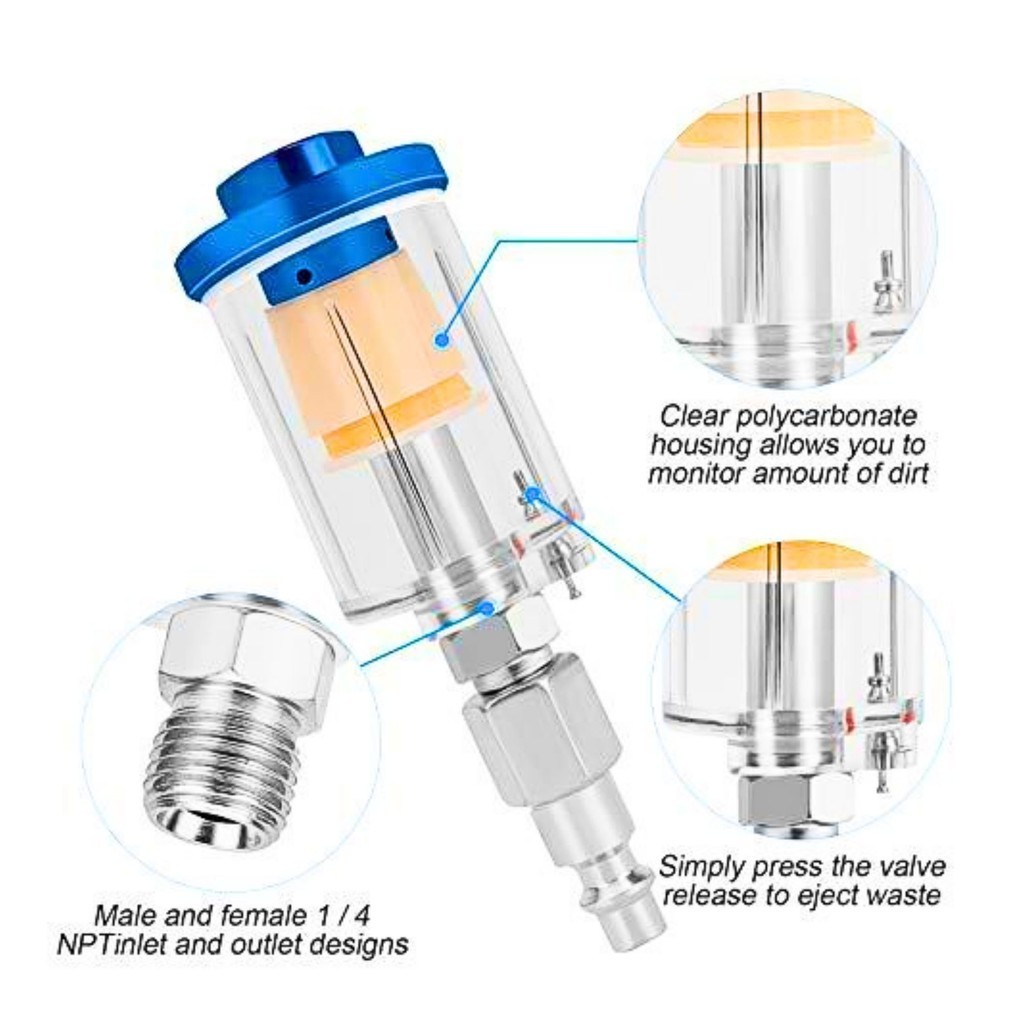 Clear polycarbonate housing allows you to monitor amount of dirt

Simply press the valve release to eject waste

Male and female 1 / 4 NPTinlet and outlet designs