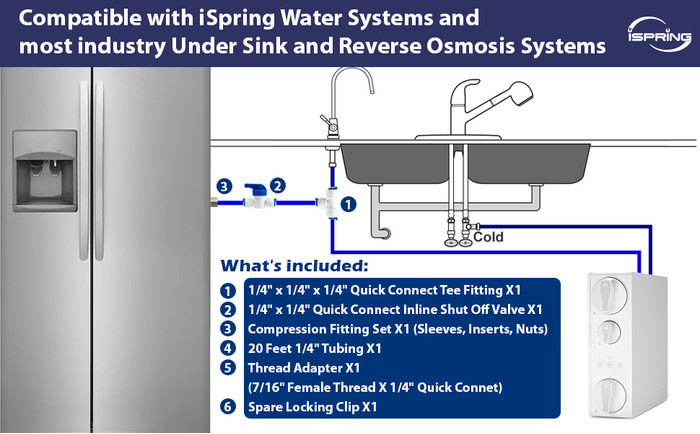 Compatible with iSpring Water Systems and most industry Under Sink and Reverse Osmosis Systems

iSPRING

3 2

1

Cold

What's included:

1 1/4" x 1/4" x 1/4" Quick Connect Tee Fitting X1
2 1/4" x 1/4" Quick Connect Inline Shut Off Valve X1
3 Compression Fitting Set X1 (Sleeves, Inserts, Nuts)
4 20 Feet 1/4" Tubing X1
5 Thread Adapter X1
(7/16" Female Thread X 1/4" Quick Connet)
6 Spare Locking Clip X1