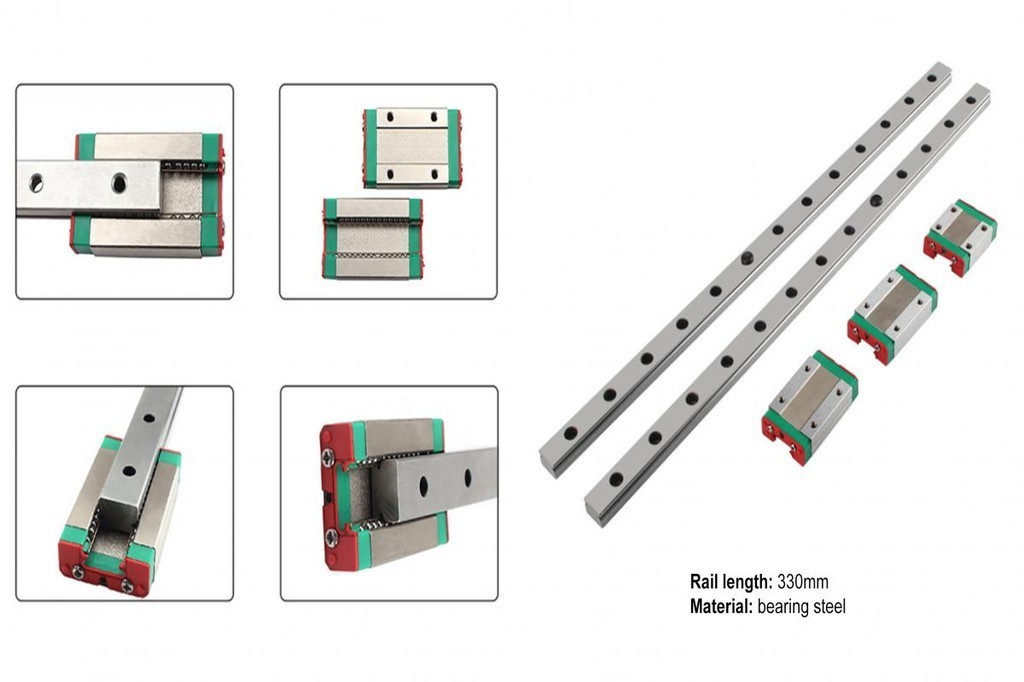 Rail length: 330mm
Material: bearing steel