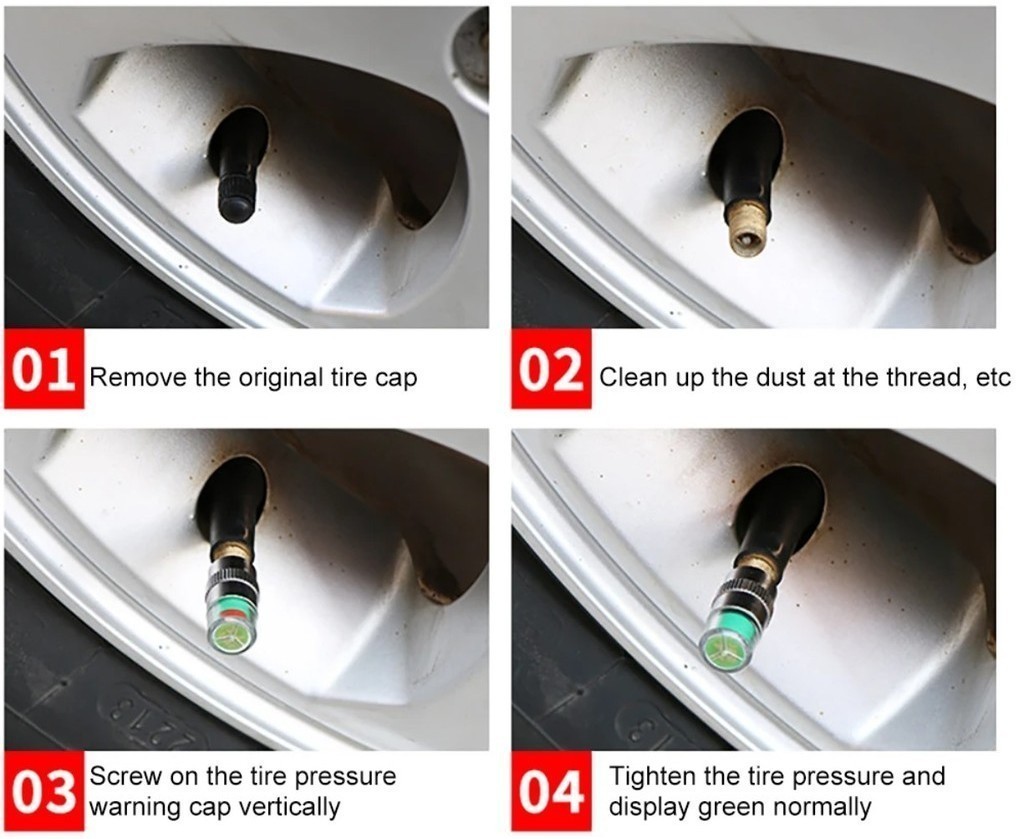 01 Remove the original tire cap

02 Clean up the dust at the thread, etc

03 Screw on the tire pressure warning cap vertically

04 Tighten the tire pressure and display green normally