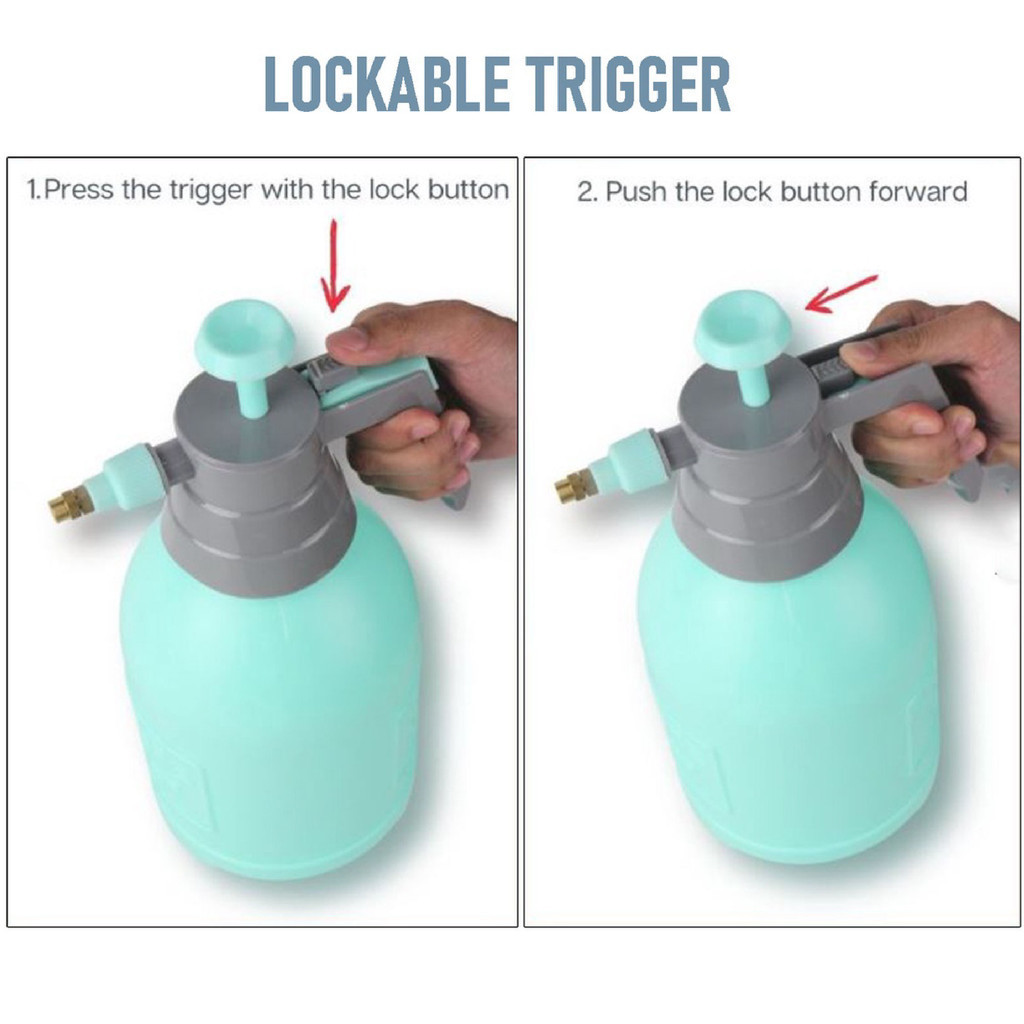 LOCKABLE TRIGGER

1.Press the trigger with the lock button

2. Push the lock button forward