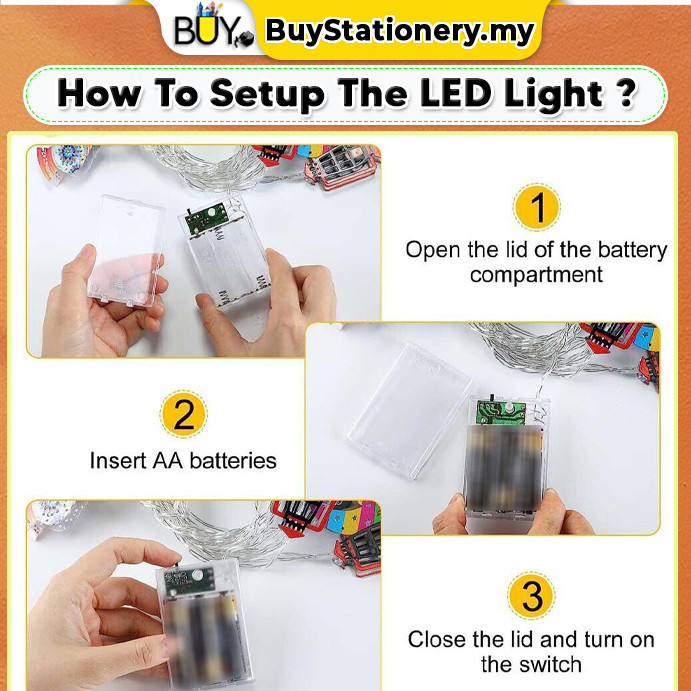 BUY BuyStationery.my

How To Setup The LED Light ?

1

Open the lid of the battery compartment

2

Insert AA batteries

3

Close the lid and turn on the switch