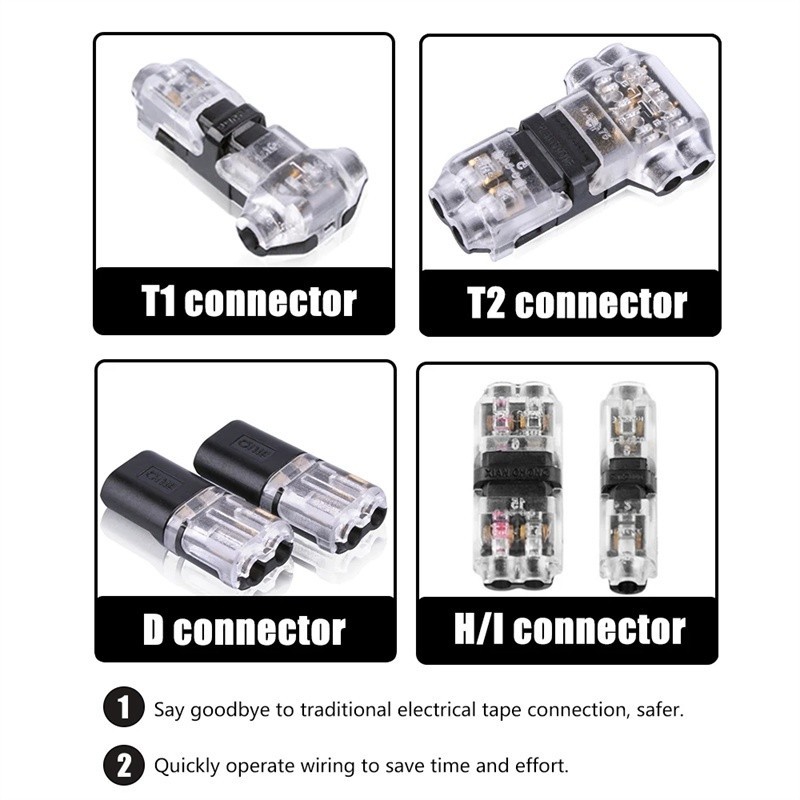 T1 connector

T2 connector

D connector

H/I connector

1 Say goodbye to traditional electrical tape connection, safer.

2 Quickly operate wiring to save time and effort.