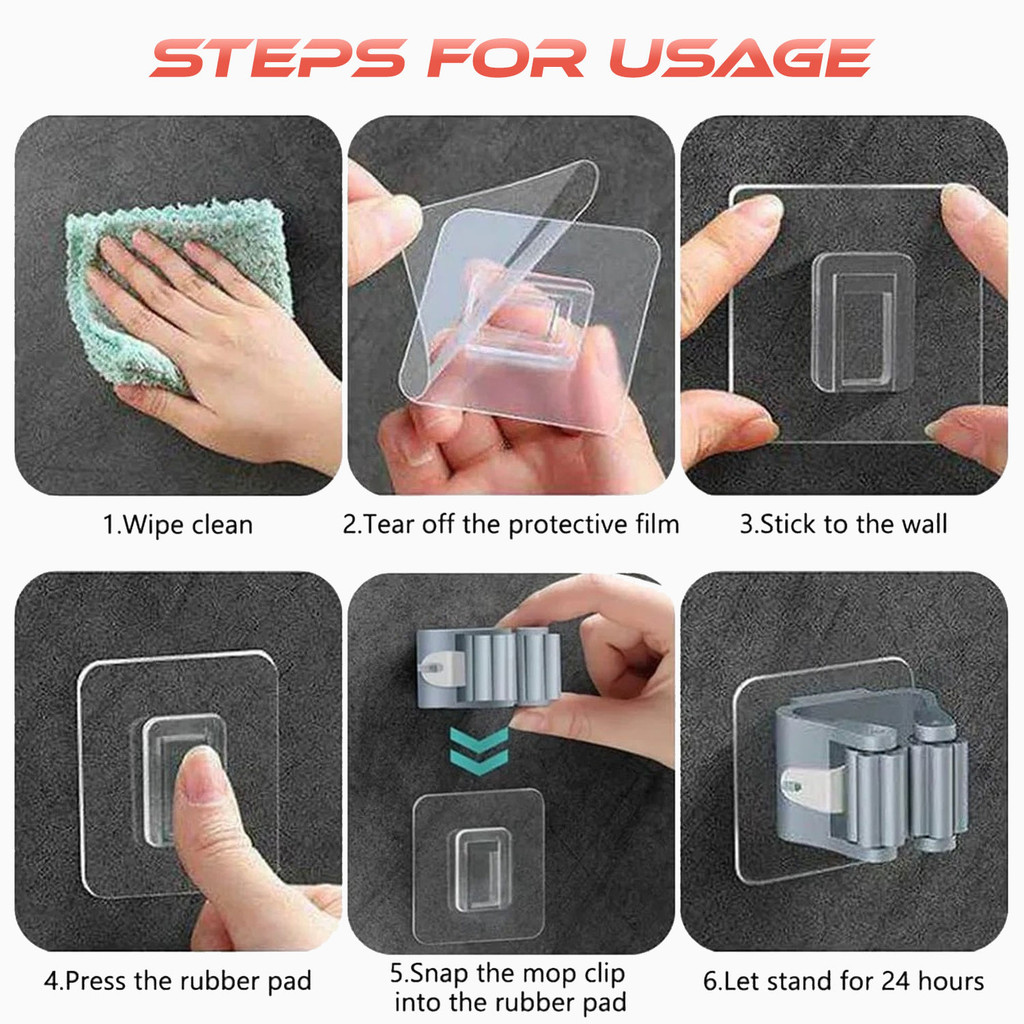 STEPS FOR USAGE

1.Wipe clean

2.Tear off the protective film

3.Stick to the wall

4.Press the rubber pad

5.Snap the mop clip into the rubber pad

6.Let stand for 24 hours