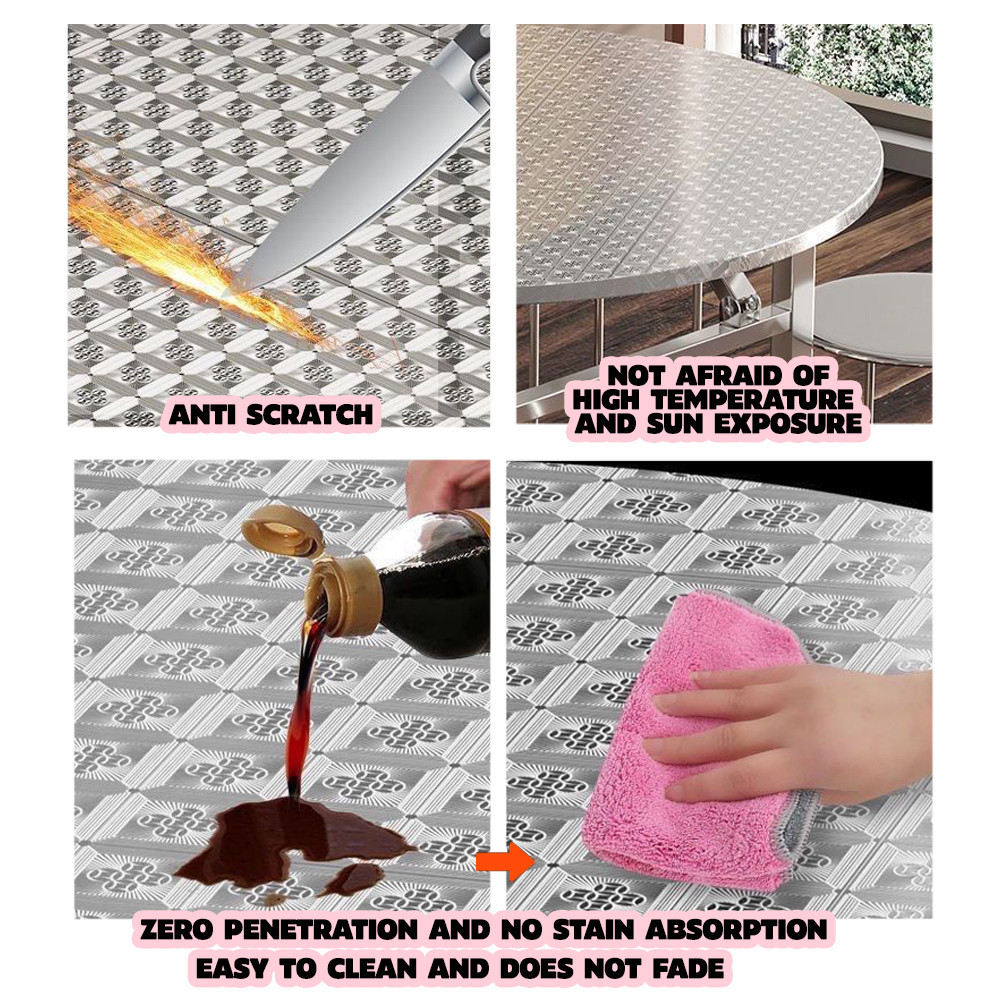 ANTI SCRATCH

NOT AFRAID OF HIGH TEMPERATURE AND SUN EXPOSURE

ZERO PENETRATION AND NO STAIN ABSORPTION
EASY TO CLEAN AND DOES NOT FADE