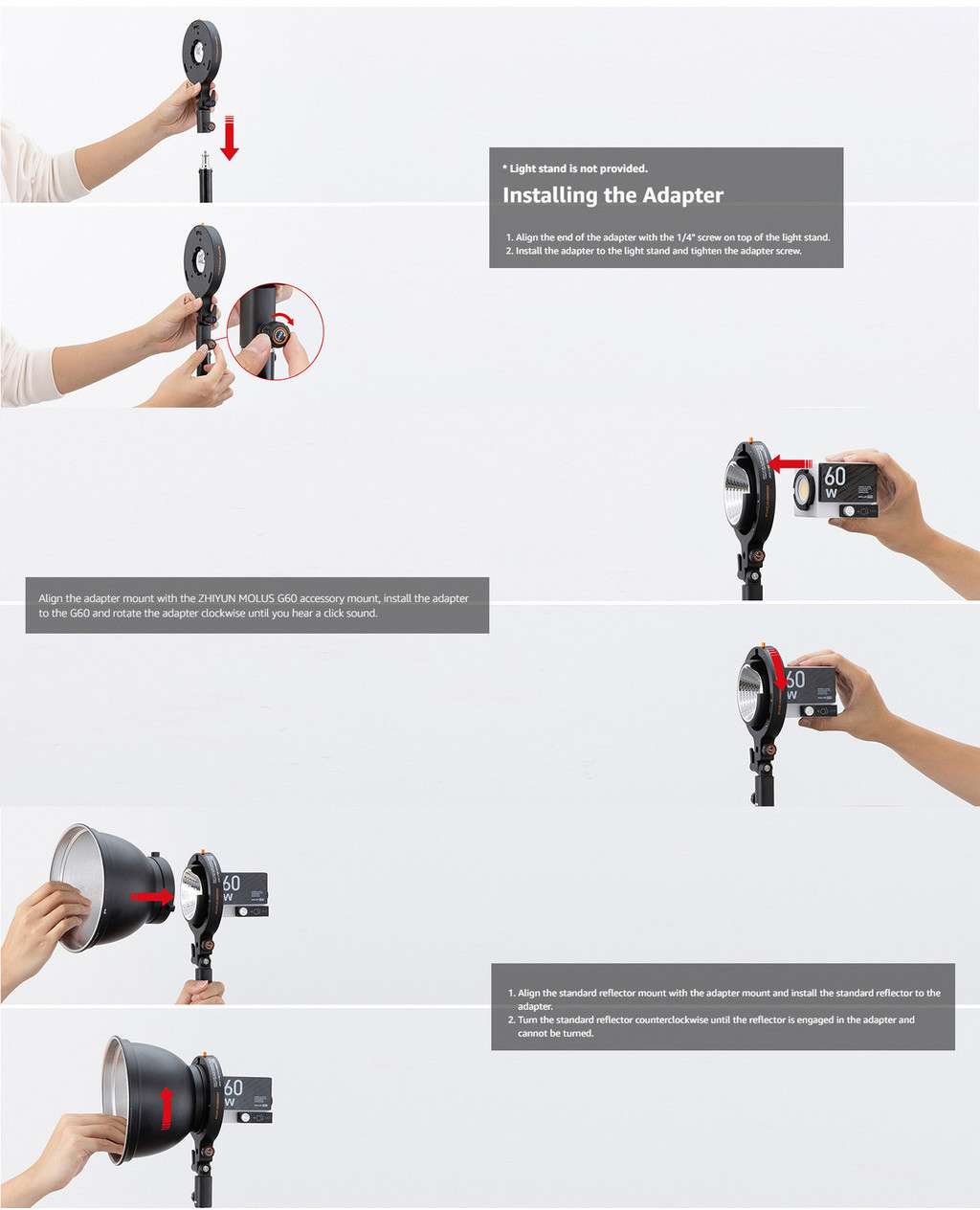 * Light stand is not provided.

Installing the Adapter

1. Align the end of the adapter with the 1/4" screw on top of the light stand.
2. Install the adapter to the light stand and tighten the adapter screw.

60 W

Align the adapter mount with the ZHIYUN MOLUS G60 accessory mount, install the adapter to the G60 and rotate the adapter clockwise until you hear a click sound.

60 W

60 W

1. Align the standard reflector mount with the adapter mount and install the standard reflector to the adapter.
2. Turn the standard reflector counterclockwise until the reflector is engaged in the adapter and cannot be turned.

60 W