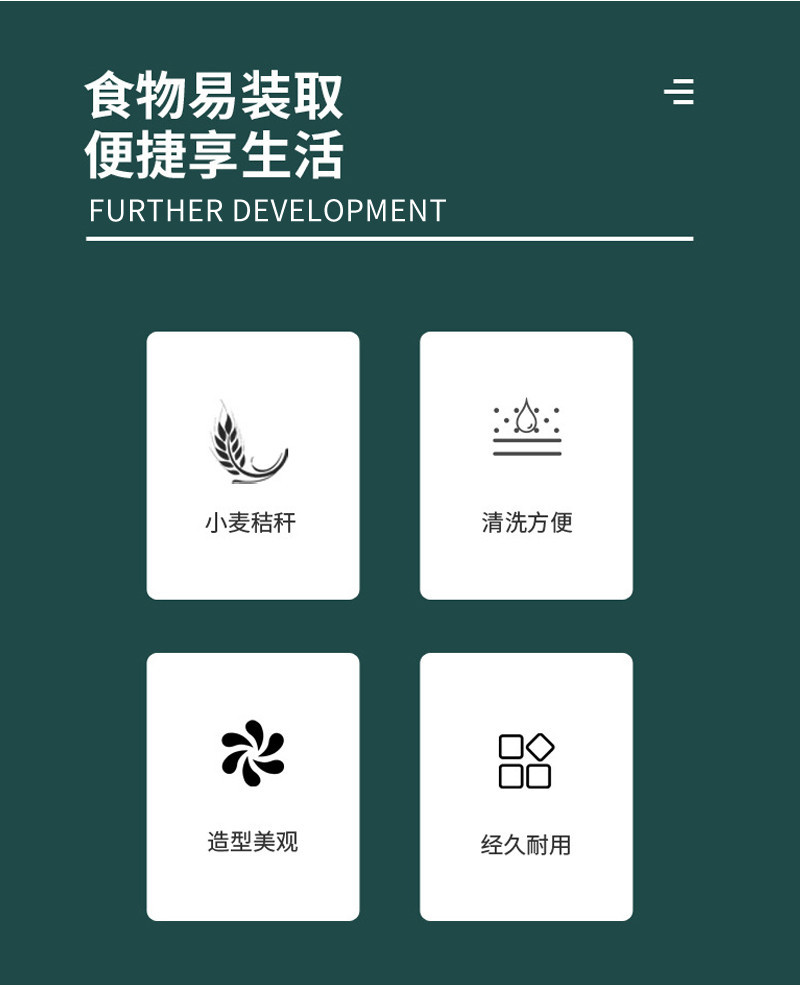 食物易装取
便捷享生活

FURTHER DEVELOPMENT

小麦秸秆

清洗方便

造型美观

经久耐用