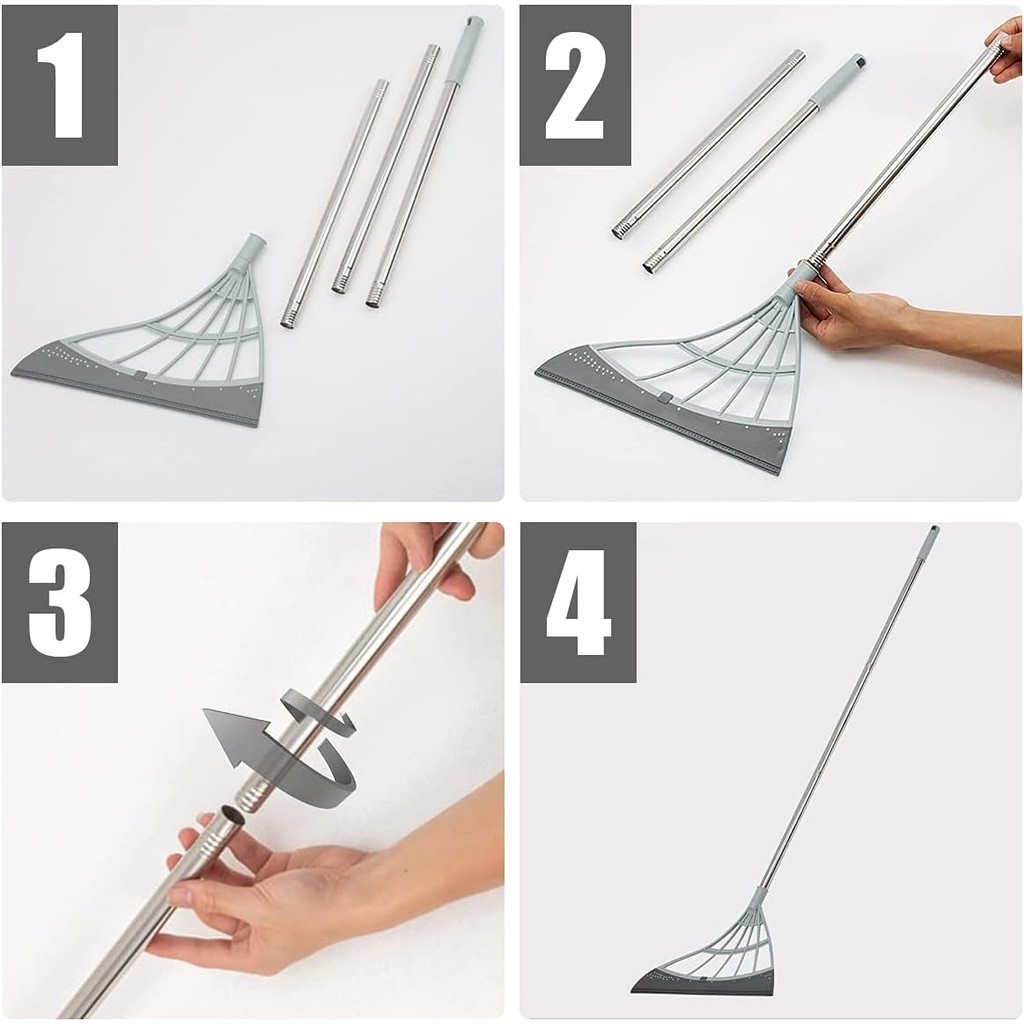 1

2

3

4