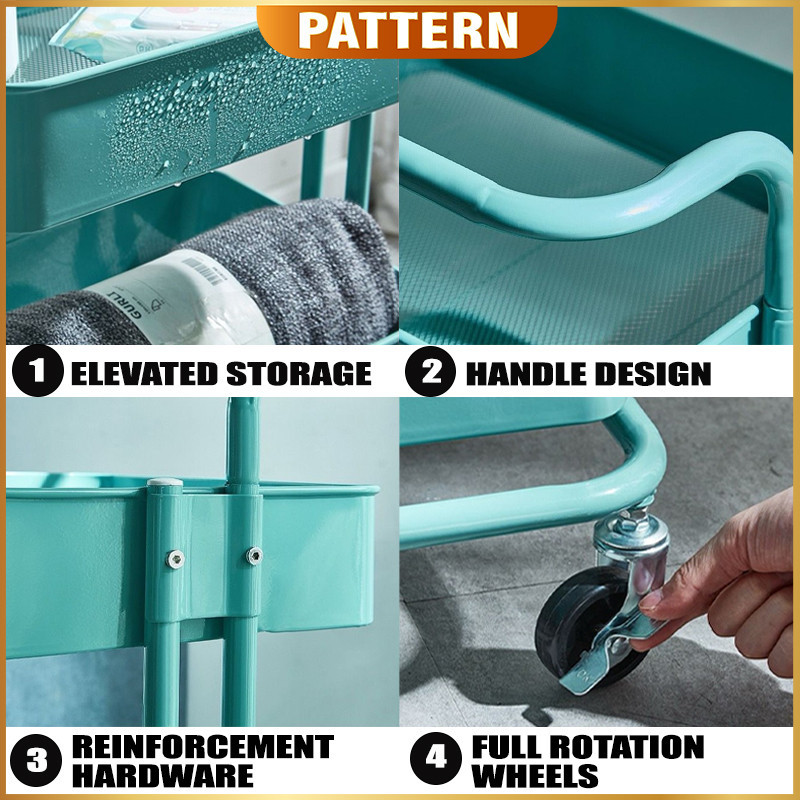 PATTERN

GURLI

1 ELEVATED STORAGE

2 HANDLE DESIGN

3 REINFORCEMENT HARDWARE

4 FULL ROTATION WHEELS