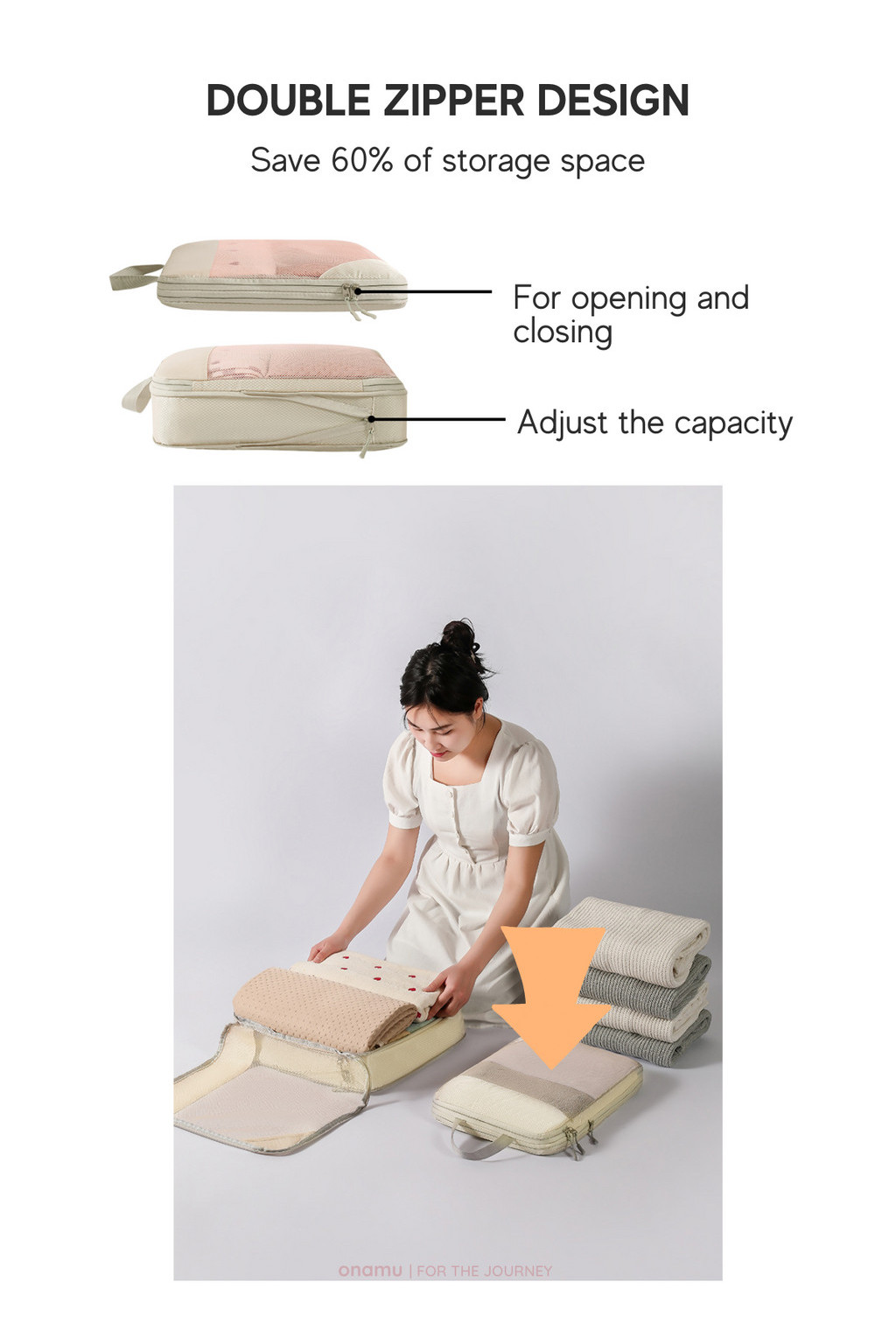 DOUBLE ZIPPER DESIGN

Save 60% of storage space

For opening and closing

Adjust the capacity

onamu | FOR THE JOURNEY