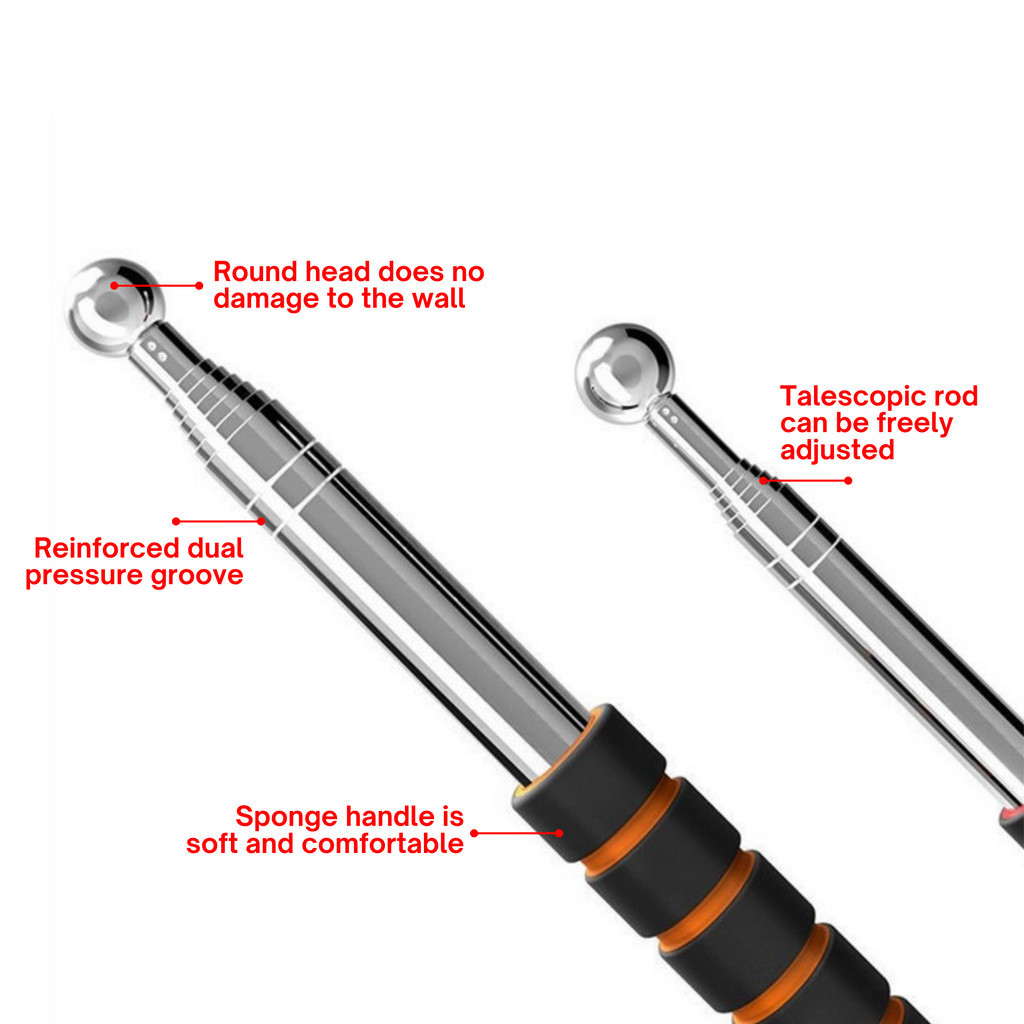 Round head does no damage to the wall

Talescopic rod can be freely adjusted

Reinforced dual pressure groove

Sponge handle is soft and comfortable