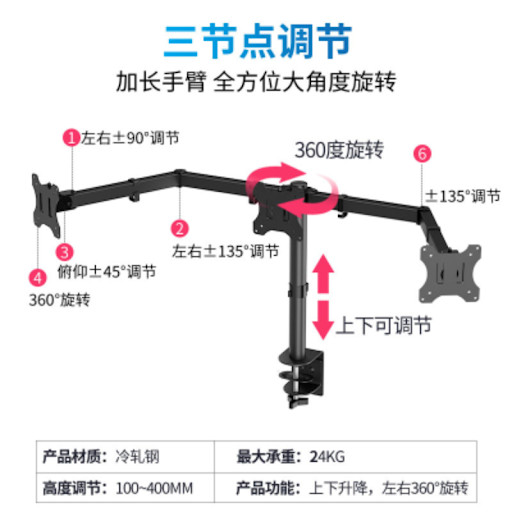 三节点调节

加长手臂 全方位大角度旋转

1 左右±90°调节

360度旋转

6

±135°调节

2

左右±135°调节

3

俯仰±45°调节

4

360°旋转

上下可调节

| 产品材质：冷轧钢 | 最大承重：24KG |
|---|---|
| 高度调节：100~400MM | 产品功能：上下升降，左右360°旋转 |