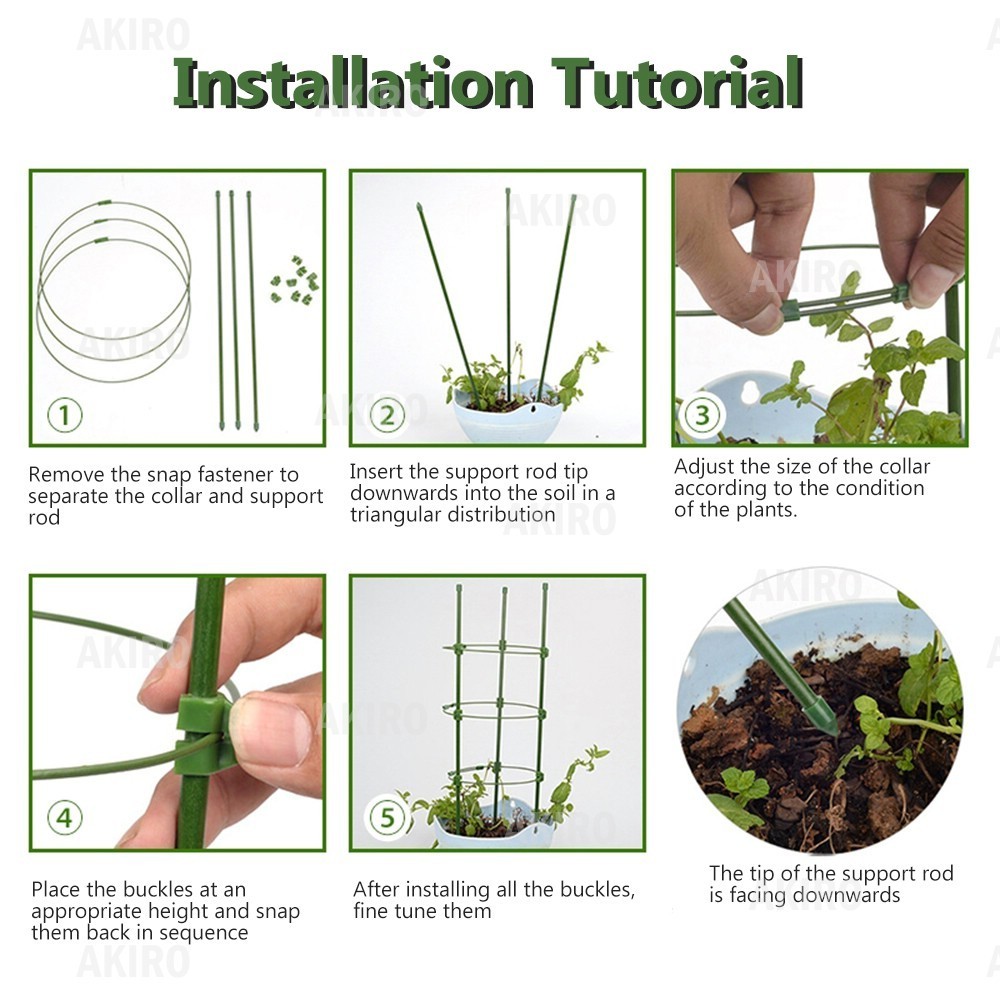 AKIRO

Installation Tutorial

1
Remove the snap fastener to separate the collar and support rod

2
Insert the support rod tip downwards into the soil in a triangular distribution

3
Adjust the size of the collar according to the condition of the plants.

4
Place the buckles at an appropriate height and snap them back in sequence

5
After installing all the buckles, fine tune them

The tip of the support rod is facing downwards