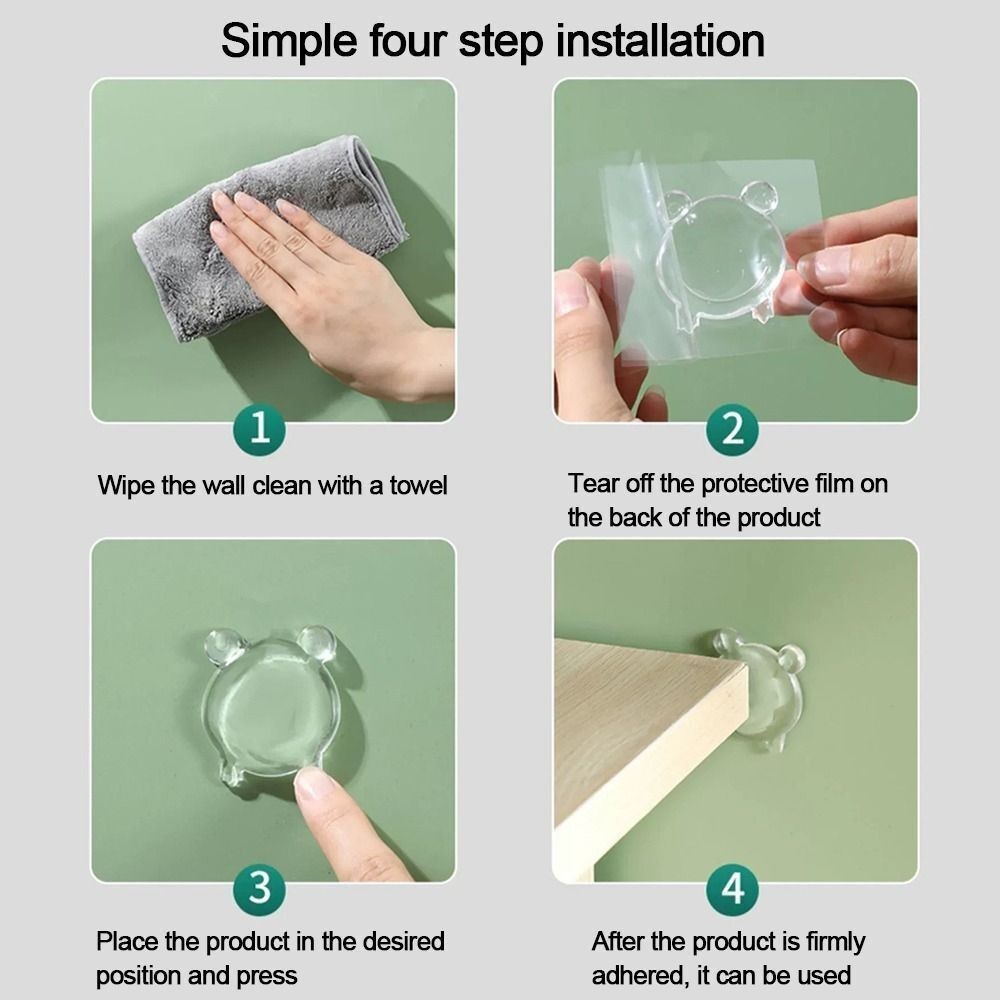 Simple four step installation

1

Wipe the wall clean with a towel

2

Tear off the protective film on the back of the product

3

Place the product in the desired position and press

4

After the product is firmly adhered, it can be used