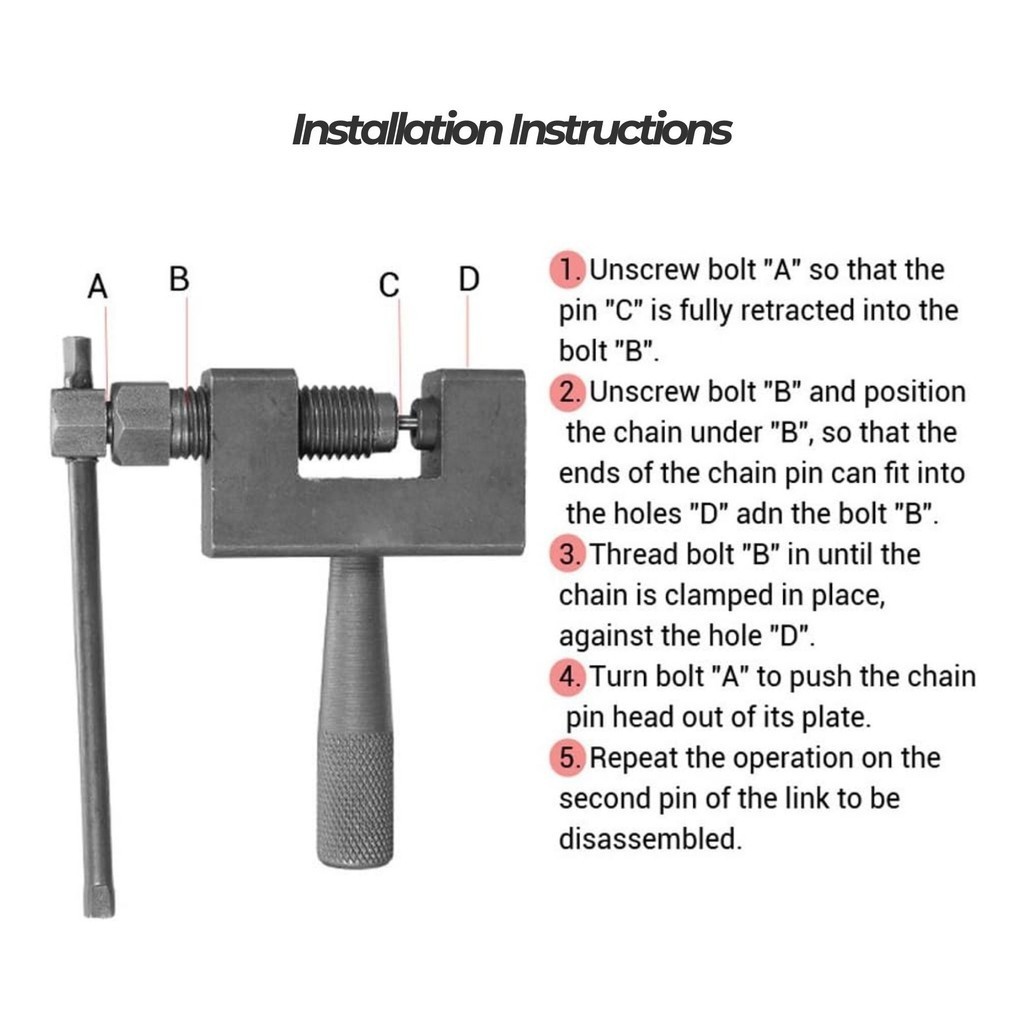 Installation Instructions

A B C D

1. Unscrew bolt "A" so that the pin "C" is fully retracted into the bolt "B".

2. Unscrew bolt "B" and position the chain under "B", so that the ends of the chain pin can fit into the holes "D" adn the bolt "B".

3. Thread bolt "B" in until the chain is clamped in place, against the hole "D".

4. Turn bolt "A" to push the chain pin head out of its plate.

5. Repeat the operation on the second pin of the link to be disassembled.