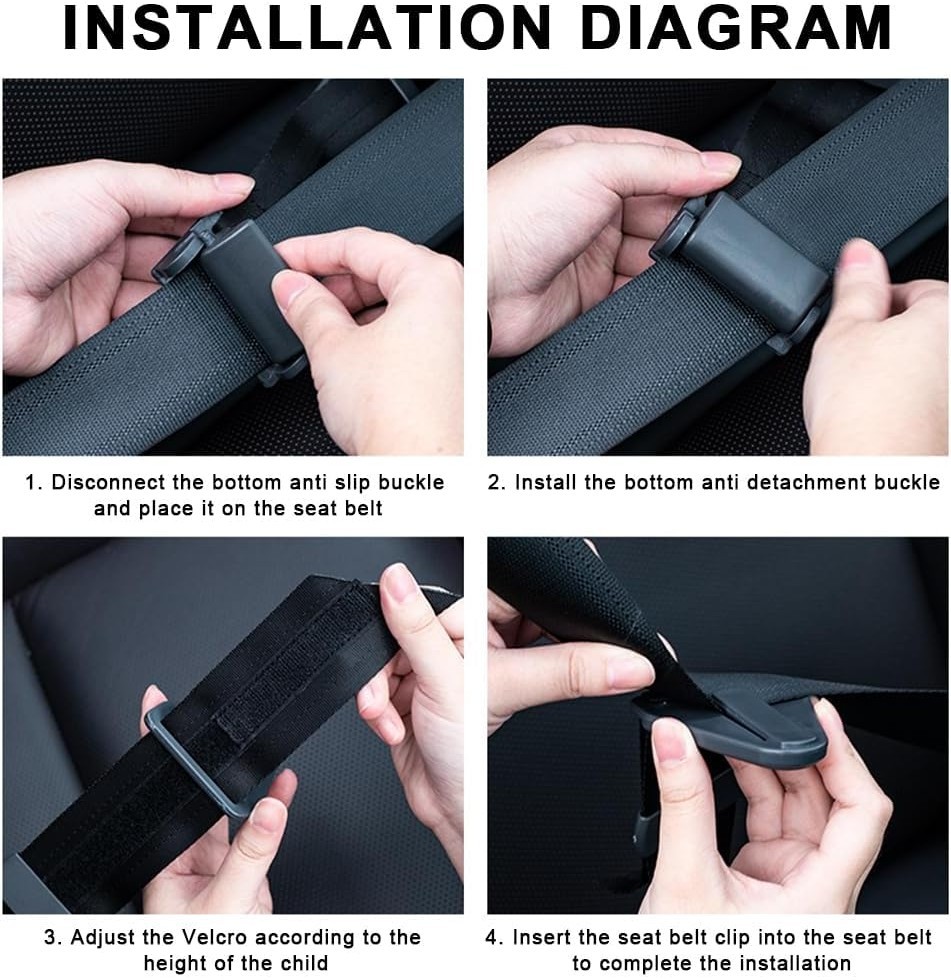 INSTALLATION DIAGRAM

1. Disconnect the bottom anti slip buckle and place it on the seat belt

2. Install the bottom anti detachment buckle

3. Adjust the Velcro according to the height of the child

4. Insert the seat belt clip into the seat belt to complete the installation