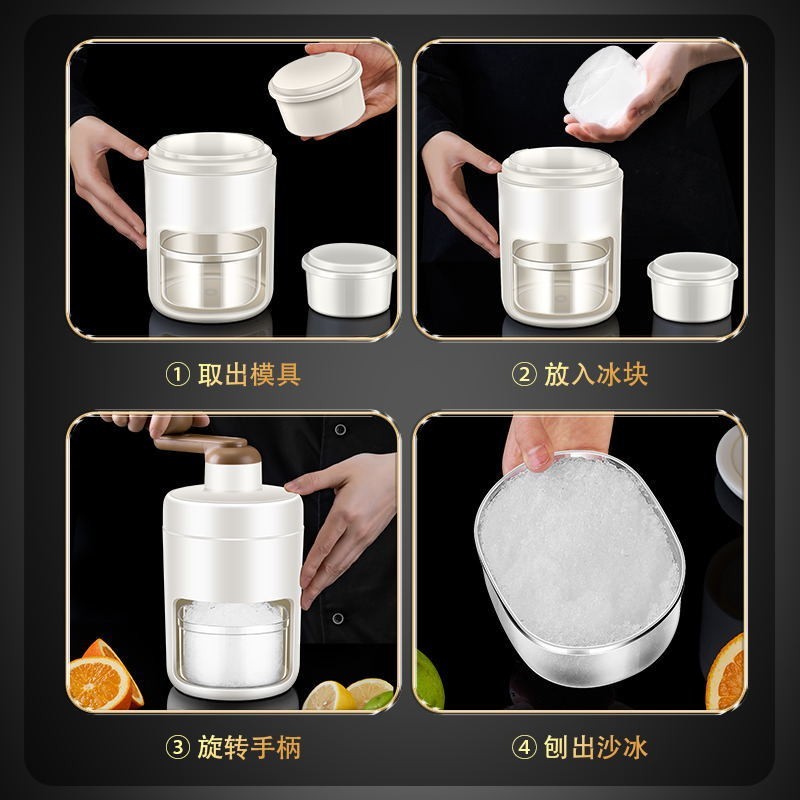 ① 取出模具

② 放入冰块

③ 旋转手柄

④ 刨出沙冰