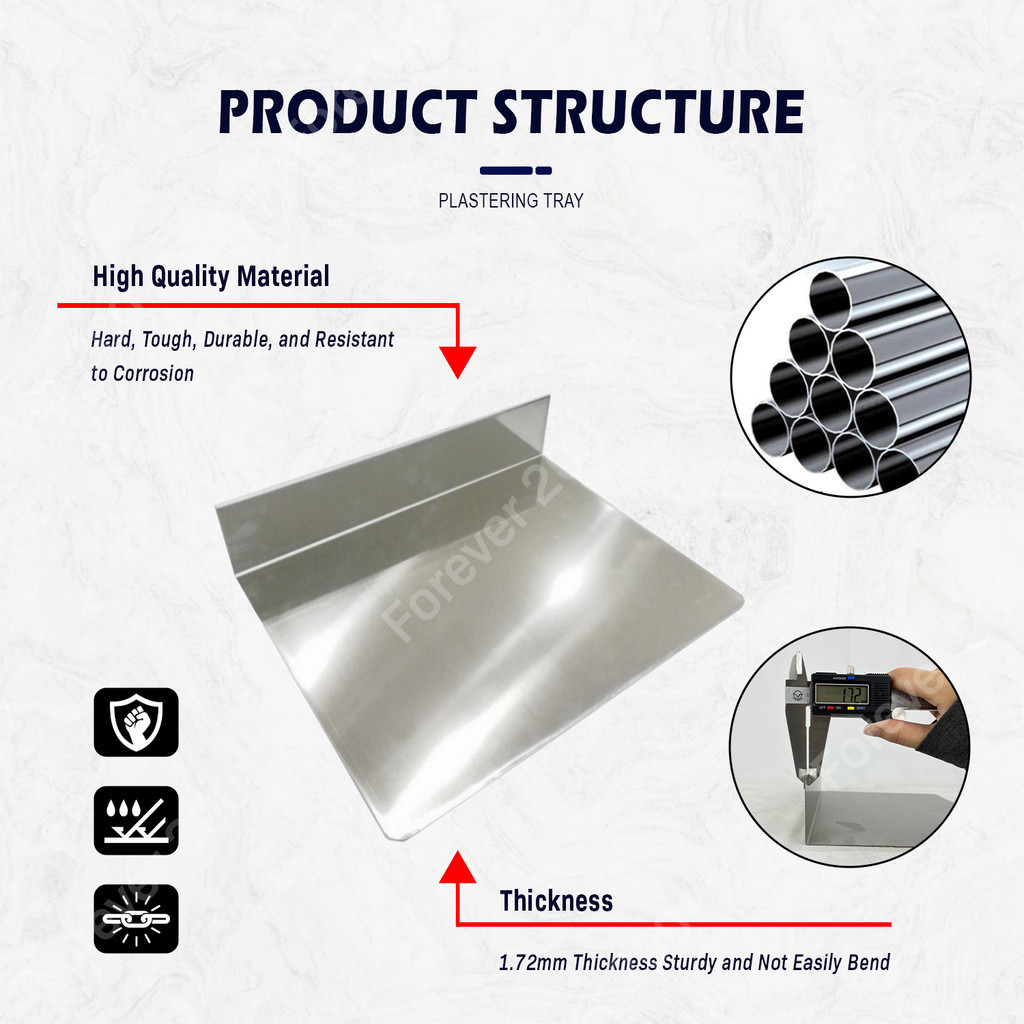 PRODUCT STRUCTURE

PLASTERING TRAY

High Quality Material

Hard, Tough, Durable, and Resistant to Corrosion

Forever 2

1.72

Thickness

1.72mm Thickness Sturdy and Not Easily Bend