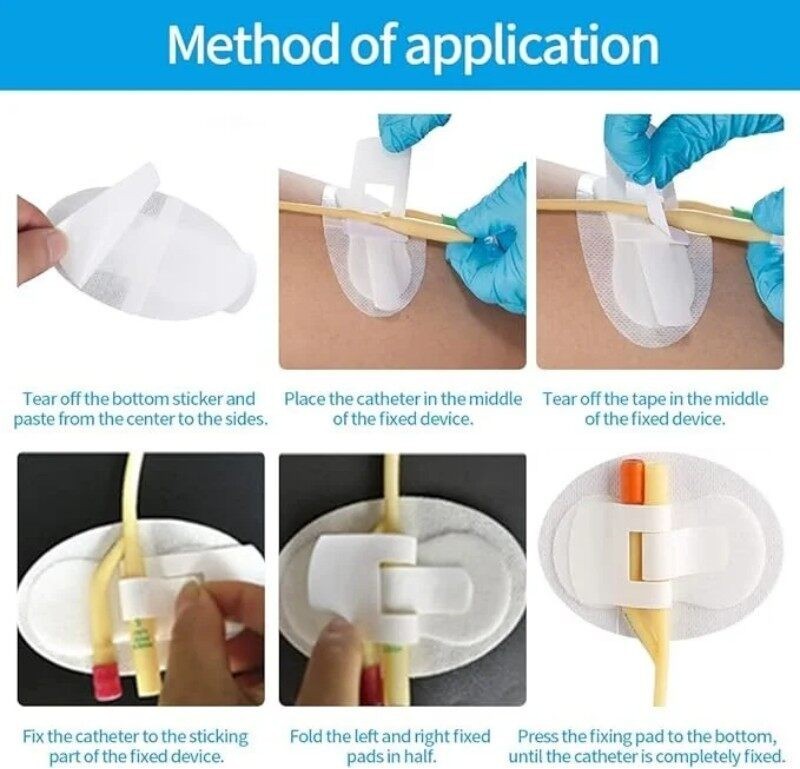 Method of application

Tear off the bottom sticker and paste from the center to the sides.

Place the catheter in the middle of the fixed device.

Tear off the tape in the middle of the fixed device.

Fix the catheter to the sticking part of the fixed device.

Fold the left and right fixed pads in half.

Press the fixing pad to the bottom, until the catheter is completely fixed.